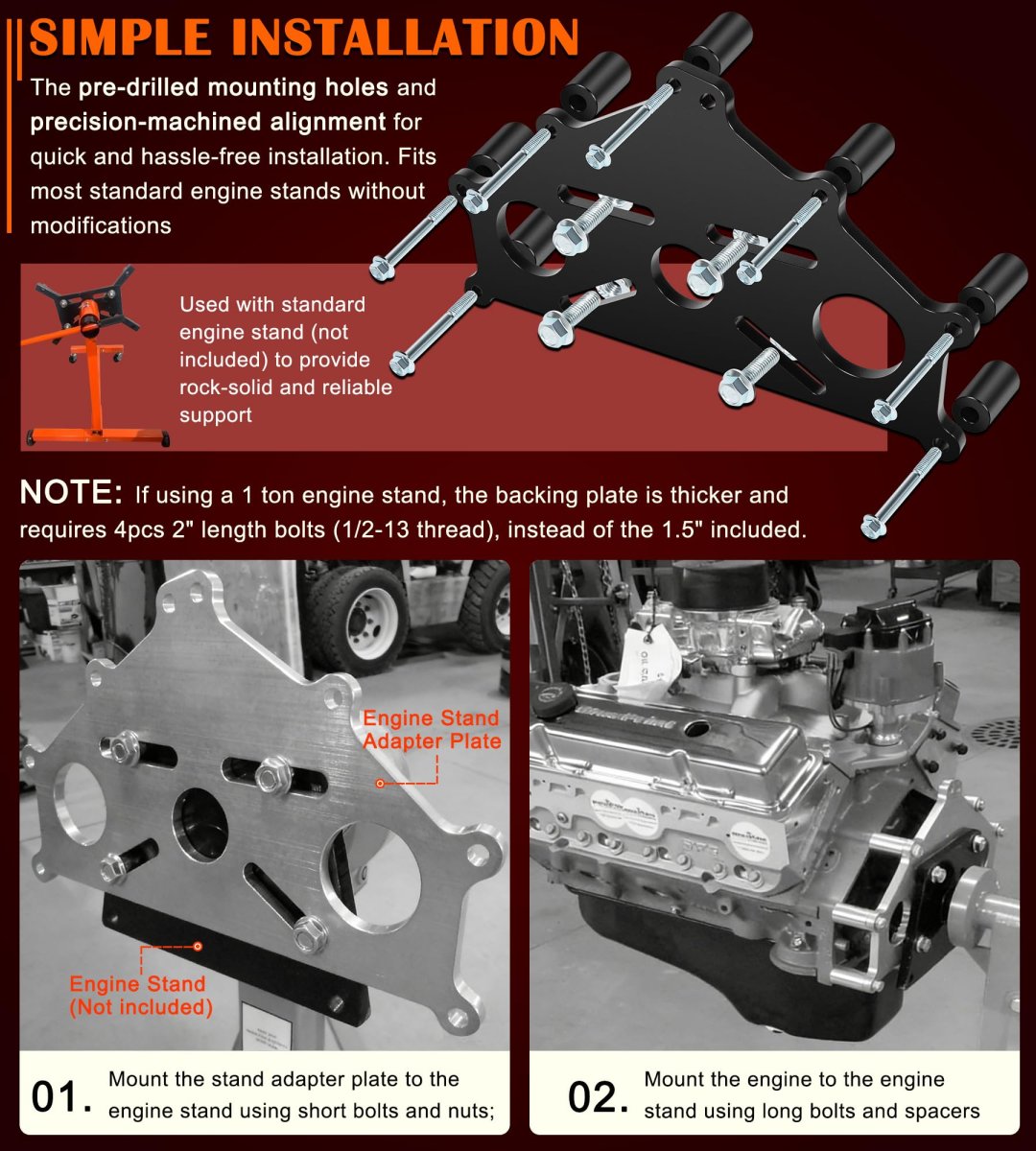 SIMPLE INSTALLATION

The pre-drilled mounting holes and precision-machined alignment for quick and hassle-free installation. Fits most standard engine stands without modifications

Used with standard engine stand (not included) to provide rock-solid and reliable support

NOTE: If using a 1 ton engine stand, the backing plate is thicker and requires 4pcs 2" length bolts (1/2-13 thread), instead of the 1.5" included.

Engine Stand Adapter Plate

Engine Stand (Not included)

01. Mount the stand adapter plate to the engine stand using short bolts and nuts;

02. Mount the engine to the engine stand using long bolts and spacers