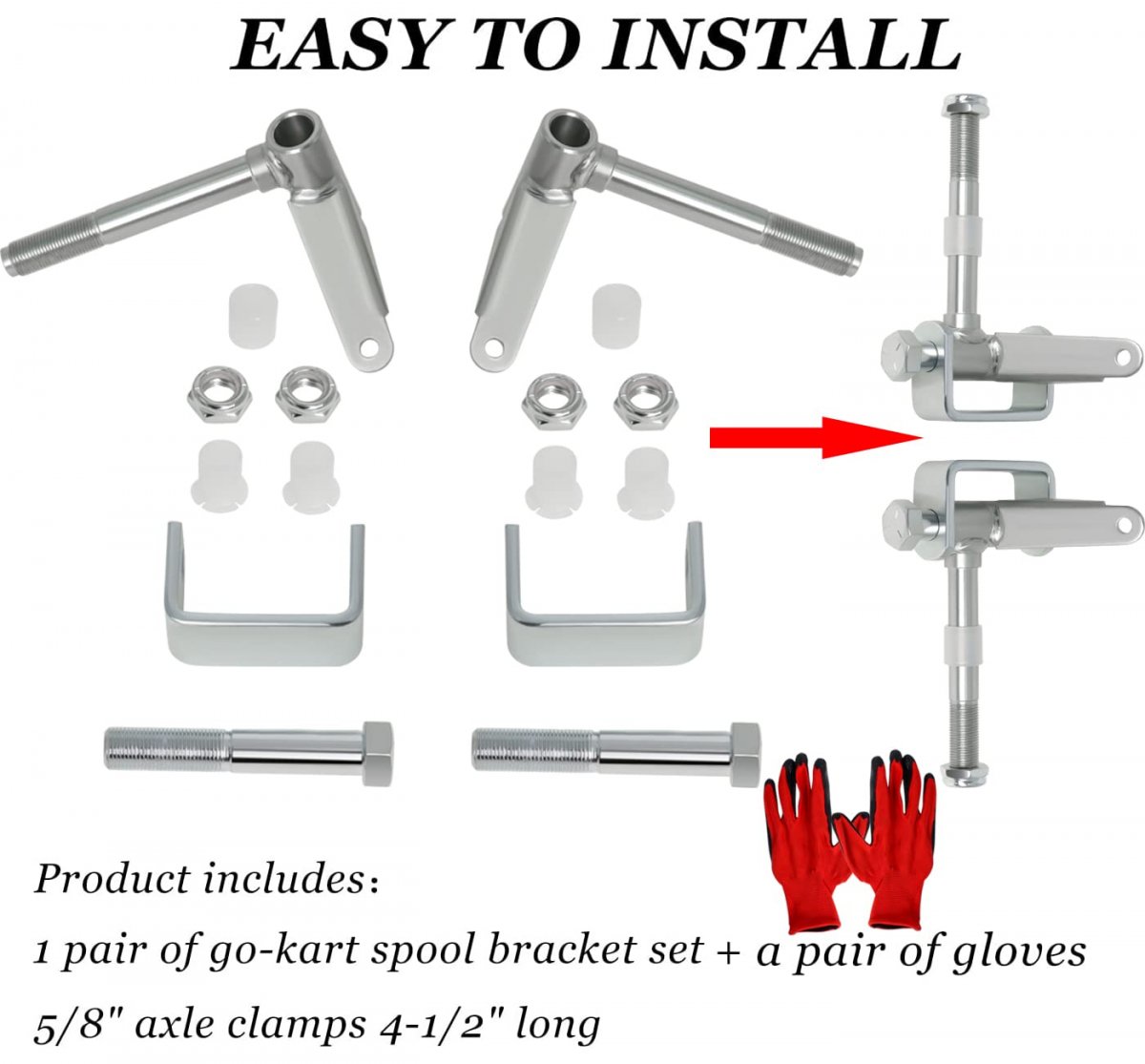 EASY TO INSTALL

Product includes：
1 pair of go-kart spool bracket set + a pair of gloves
5/8" axle clamps 4-1/2" long