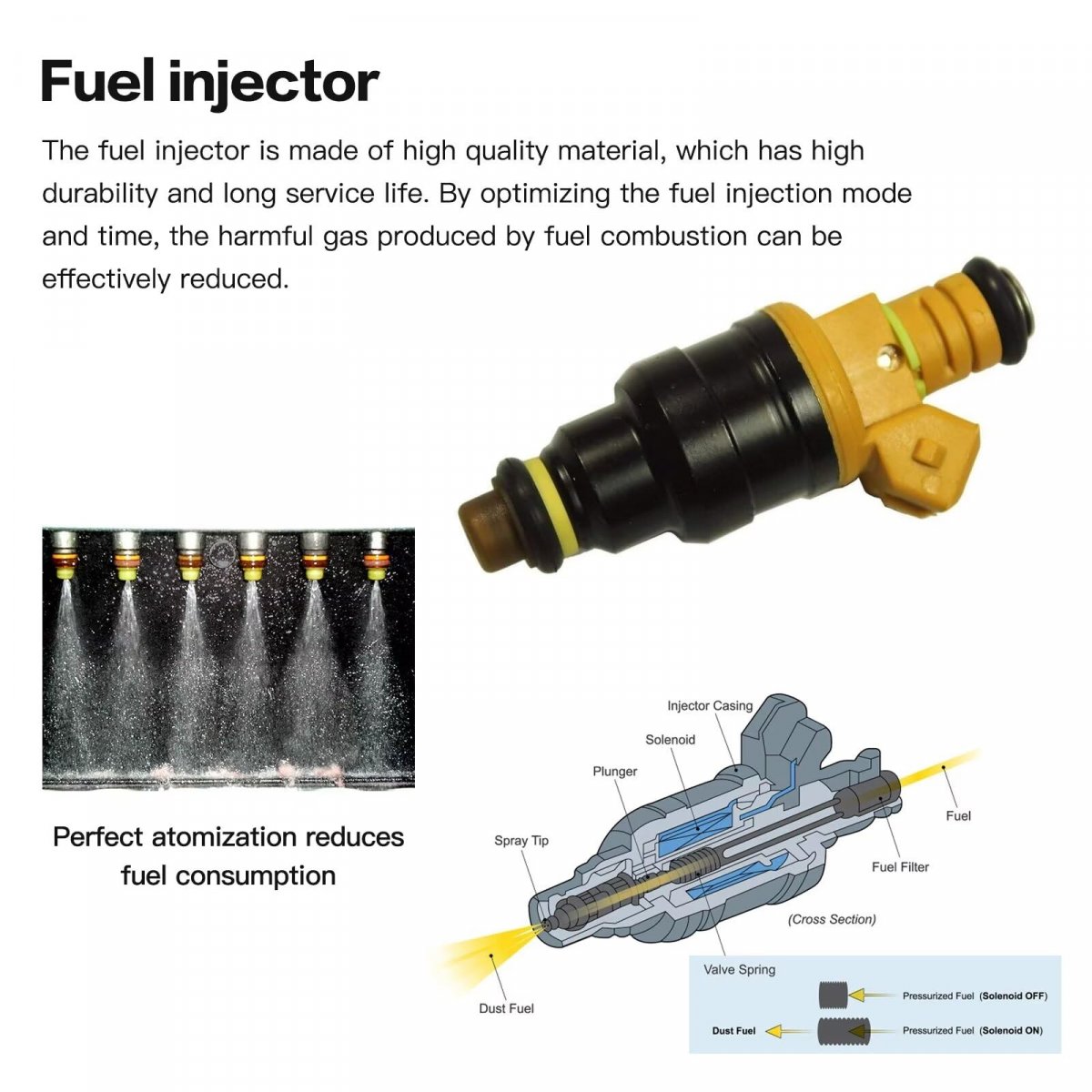 Fuel injector

The fuel injector is made of high quality material, which has high durability and long service life. By optimizing the fuel injection mode and time, the harmful gas produced by fuel combustion can be effectively reduced.

Perfect atomization reduces fuel consumption

Injector Casing
Solenoid
Plunger
Spray Tip
Fuel
Fuel Filter
(Cross Section)
Dust Fuel
Valve Spring
Pressurized Fuel (Solenoid OFF)
Dust Fuel
Pressurized Fuel (Solenoid ON)