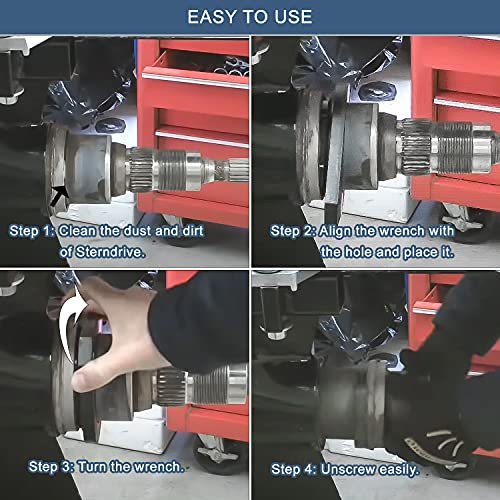 EASY TO USE

Step 1: Clean the dust and dirt of Sterndrive.

Step 2: Align the wrench with the hole and place it.

Step 3: Turn the wrench.

Step 4: Unscrew easily.