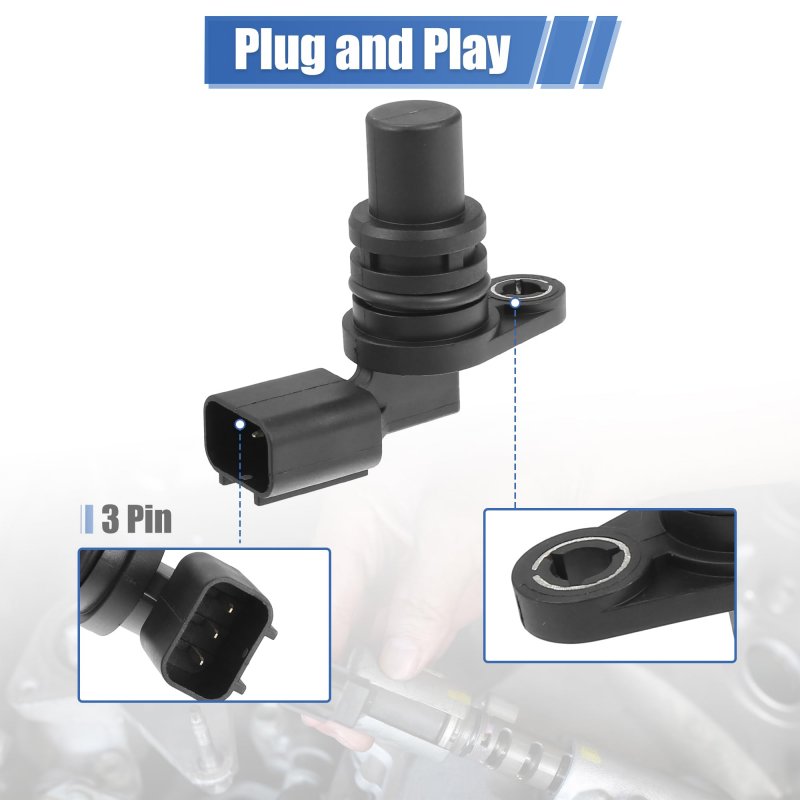 Plug and Play

3 Pin