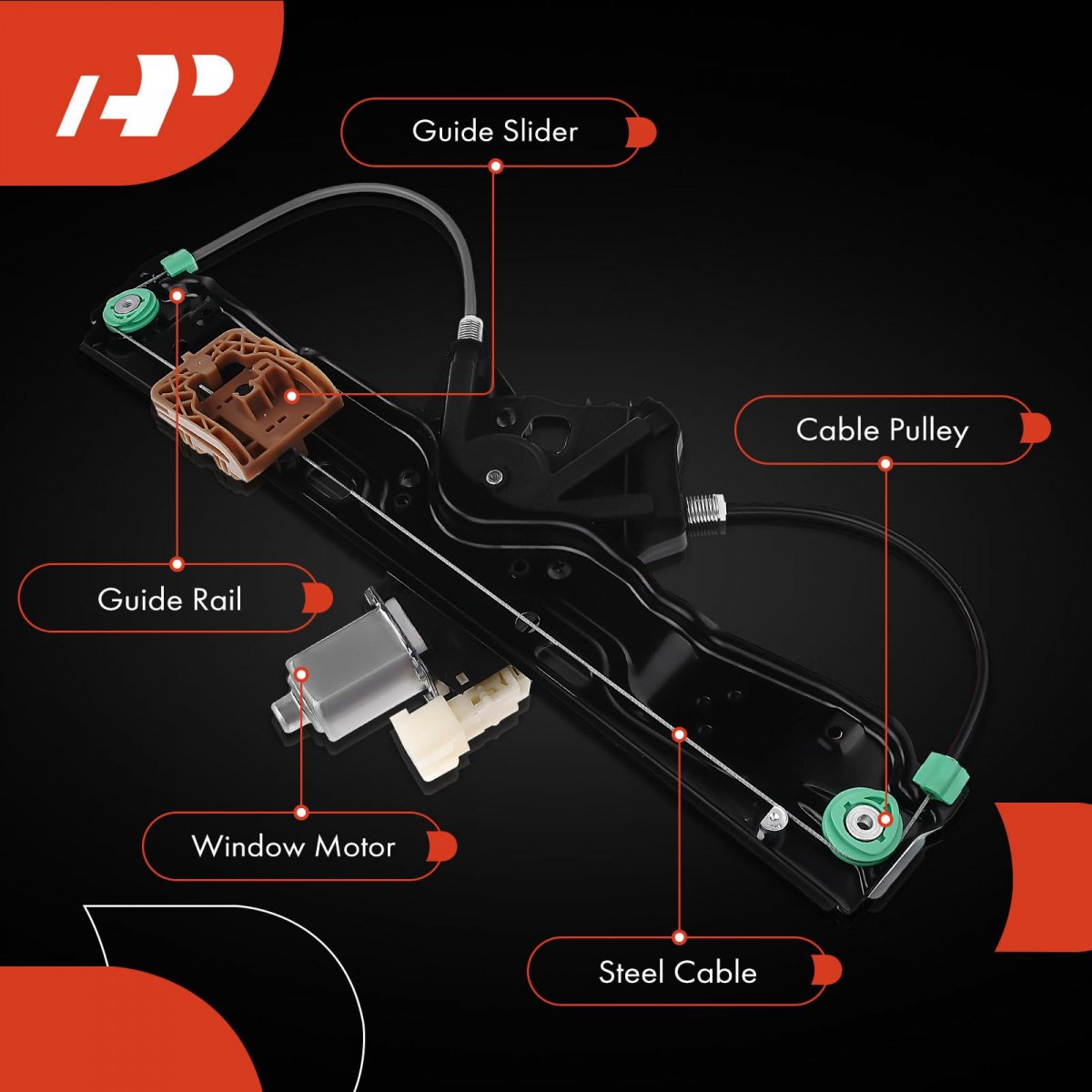 Guide Slider

Cable Pulley

Guide Rail

Window Motor

Steel Cable