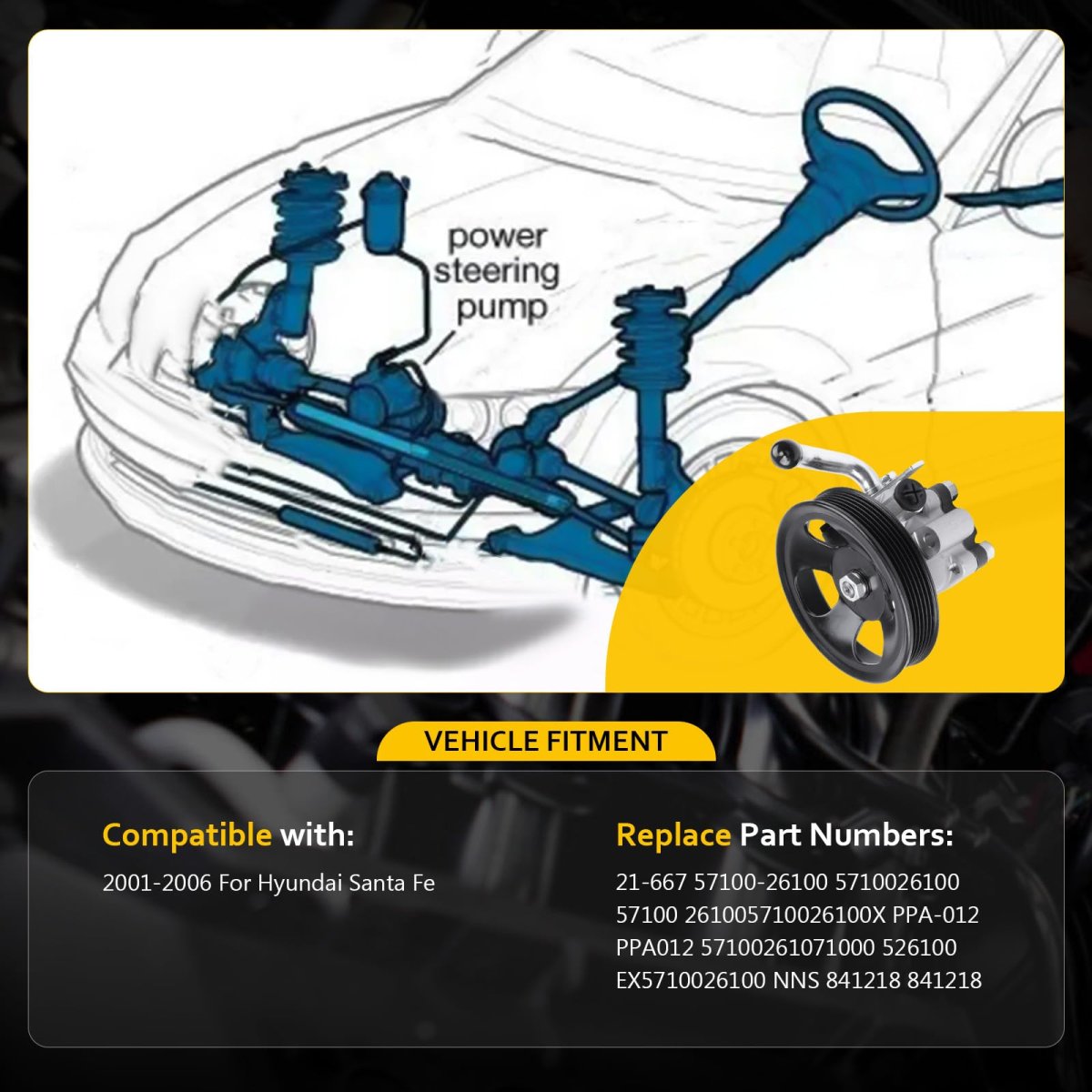 power steering pump

VEHICLE FITMENT

Compatible with:

2001-2006 For Hyundai Santa Fe

Replace Part Numbers:

21-667 57100-26100 5710026100 57100 261005710026100X PPA-012 PPA012 57100261071000 526100 EX5710026100 NNS 841218 841218