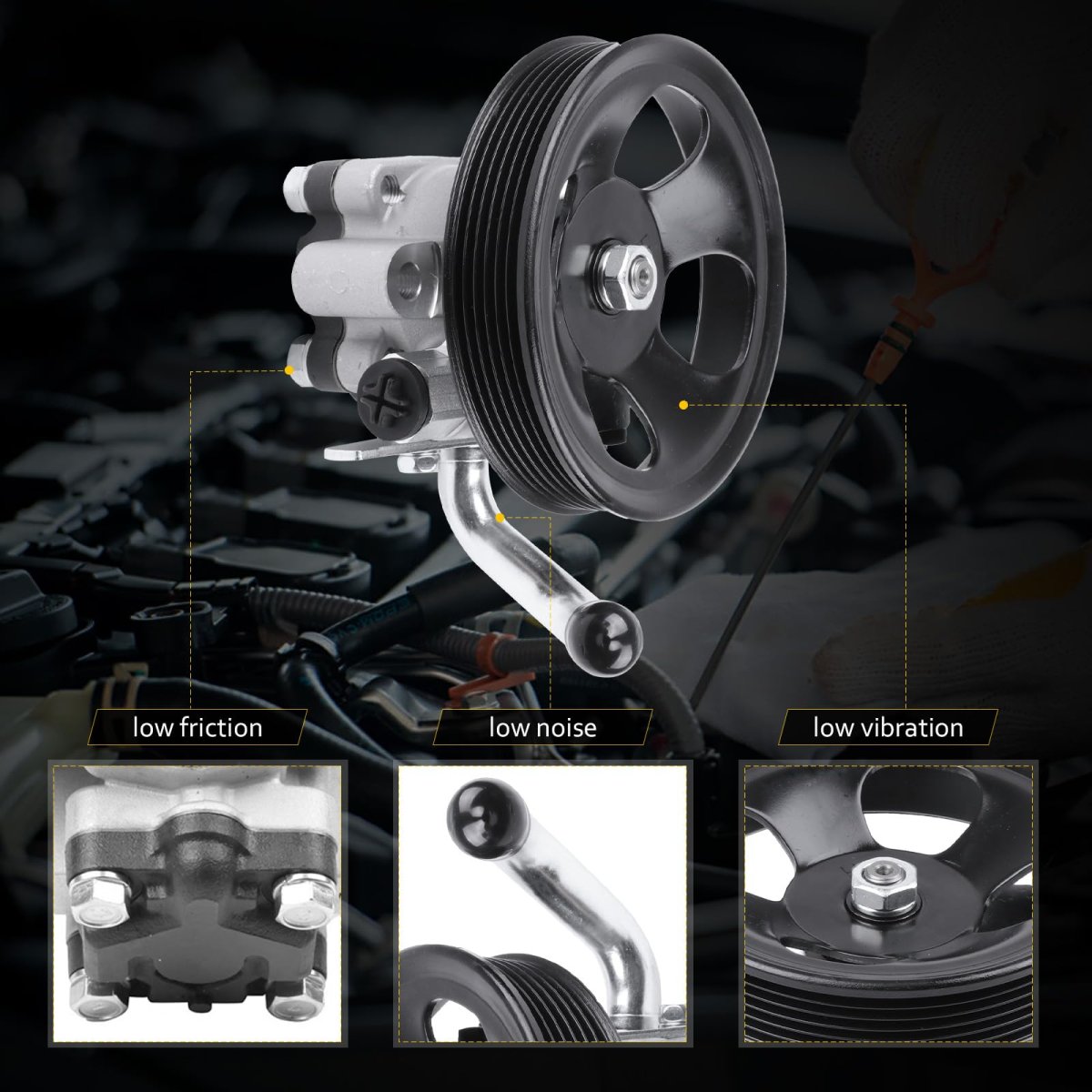 low friction

low noise

low vibration