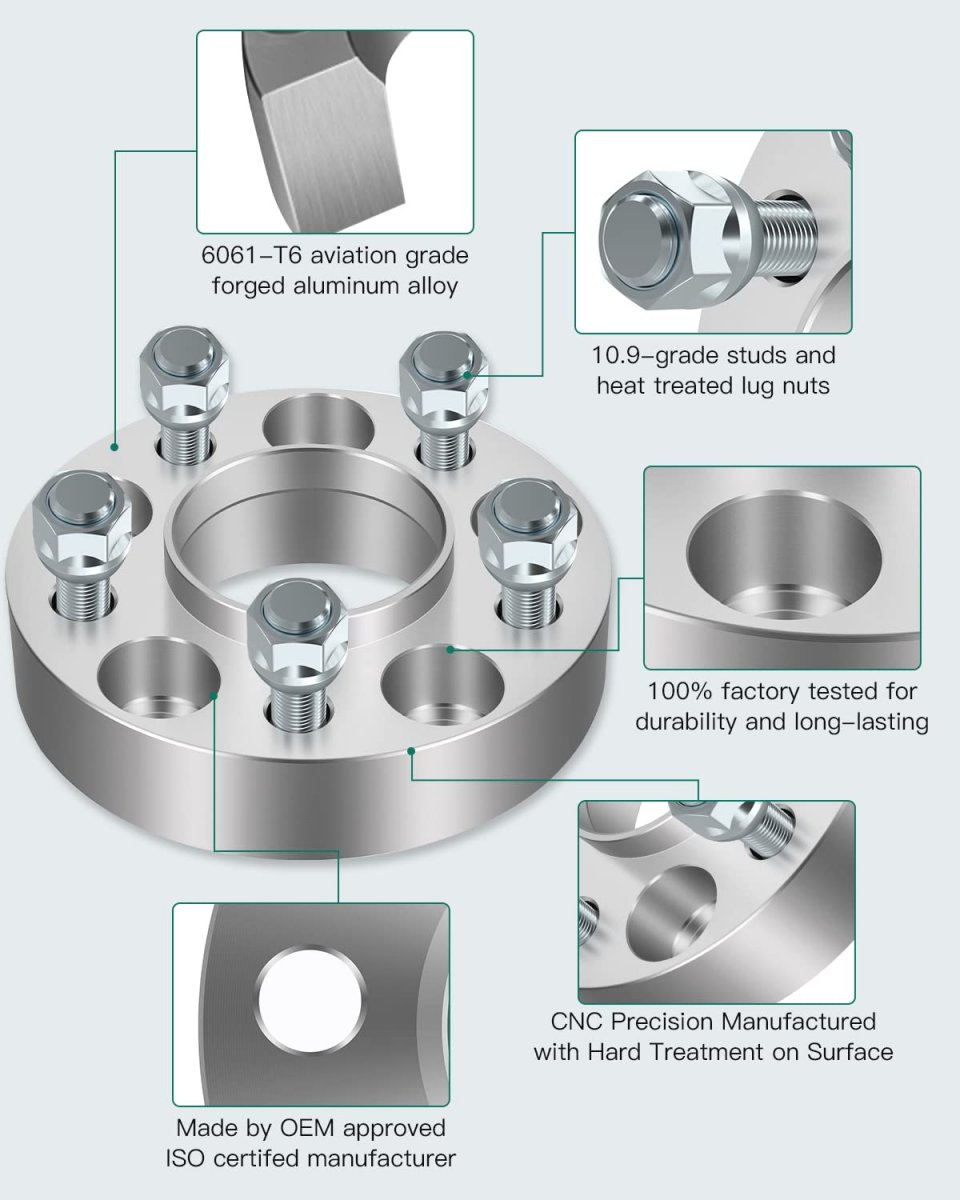 6061–T6 aviation grade forged aluminum alloy

10.9–grade studs and heat treated lug nuts

100% factory tested for durability and long–lasting

CNC Precision Manufactured with Hard Treatment on Surface

Made by OEM approved ISO certifed manufacturer