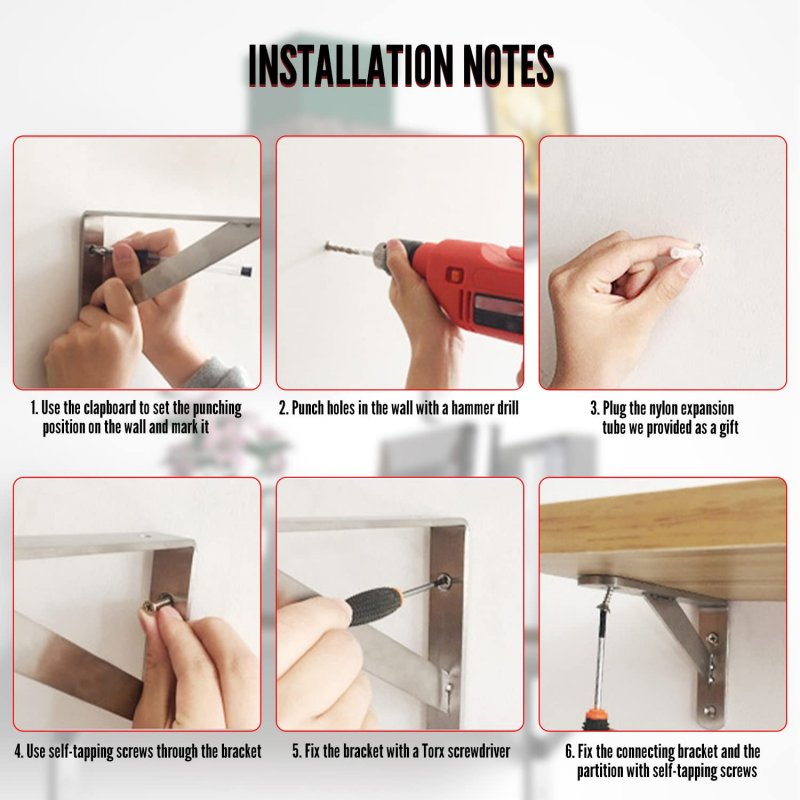 INSTALLATION NOTES

1. Use the clapboard to set the punching position on the wall and mark it

2. Punch holes in the wall with a hammer drill

3. Plug the nylon expansion tube we provided as a gift

4. Use self-tapping screws through the bracket

5. Fix the bracket with a Torx screwdriver

6. Fix the connecting bracket and the partition with self-tapping screws