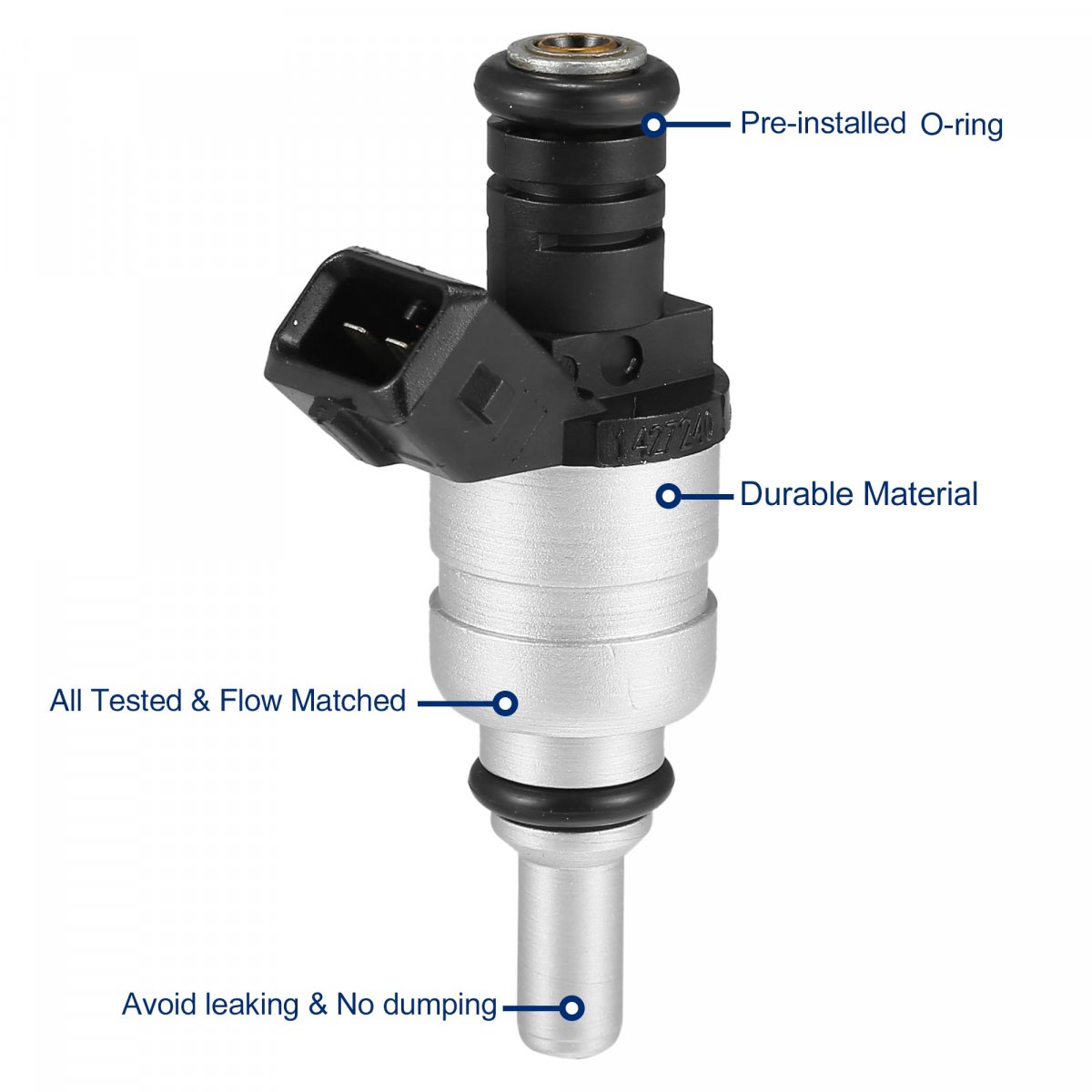 Pre-installed O-ring

1427240

Durable Material

All Tested & Flow Matched

Avoid leaking & No dumping