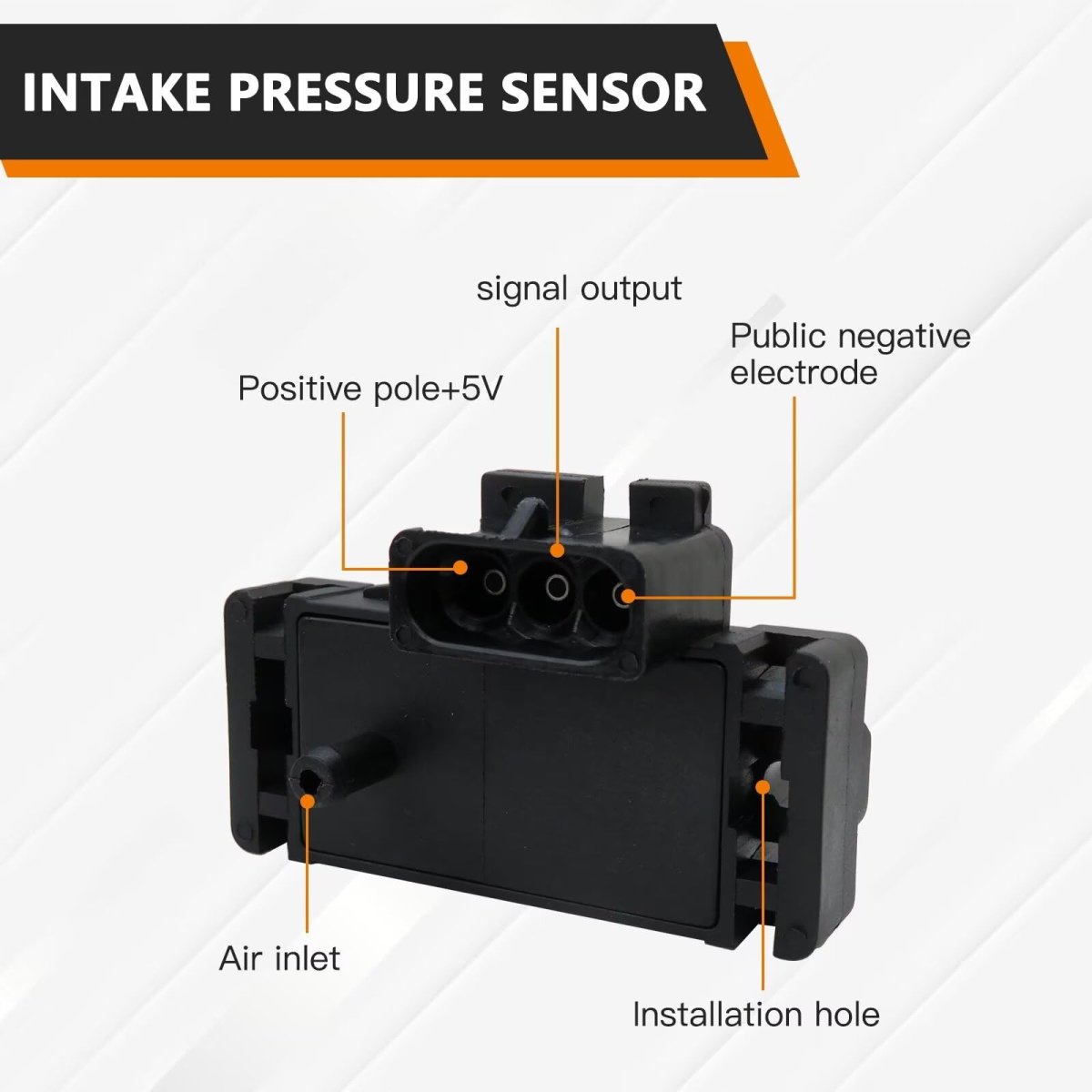 INTAKE PRESSURE SENSOR

signal output

Public negative electrode

Positive pole+5V

Air inlet

Installation hole