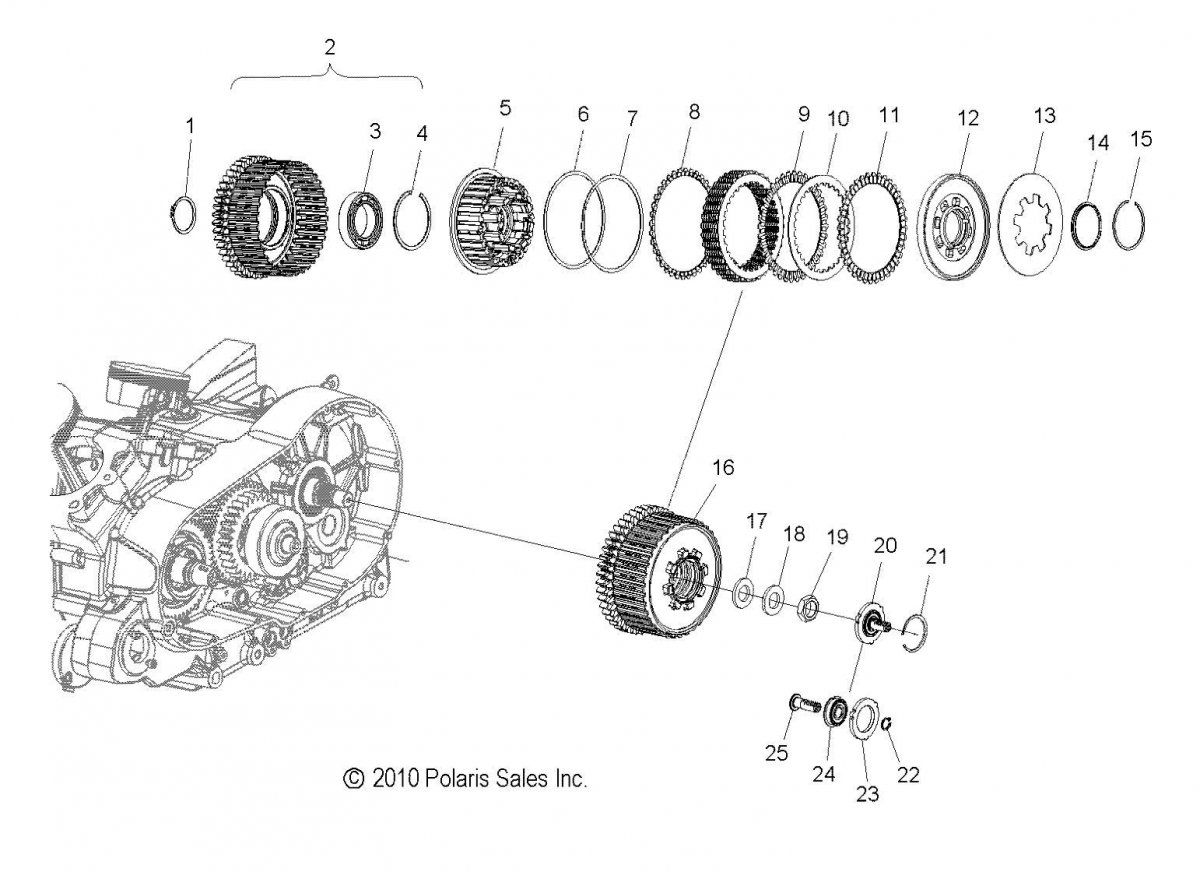 2
1
3
4
5
6
7
8
9
10
11
12
13
14
15
16
17
18
19
20
21
25
24
23
22
© 2010 Polaris Sales Inc.