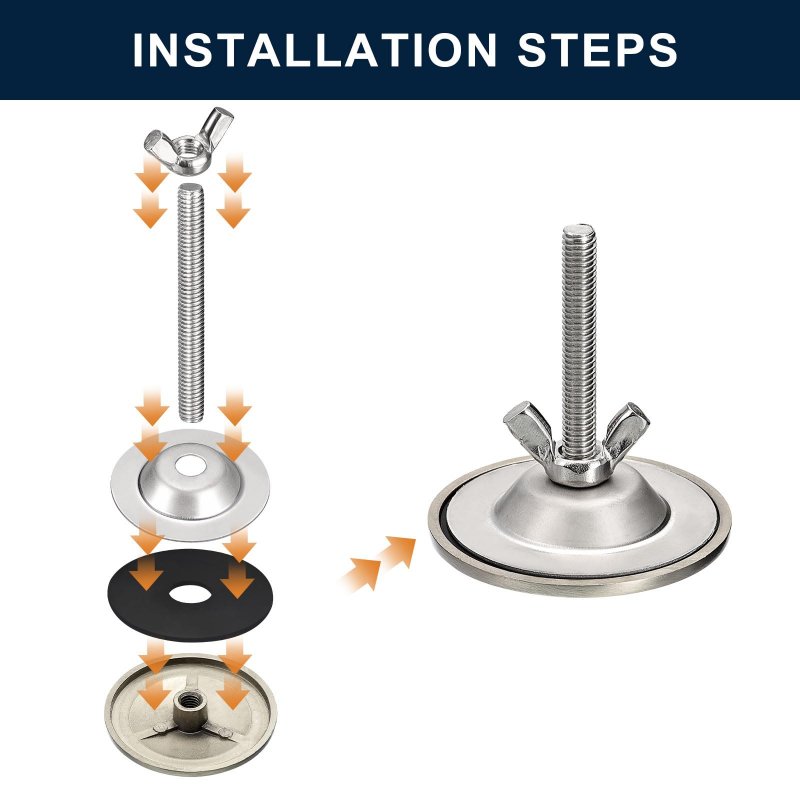 INSTALLATION STEPS