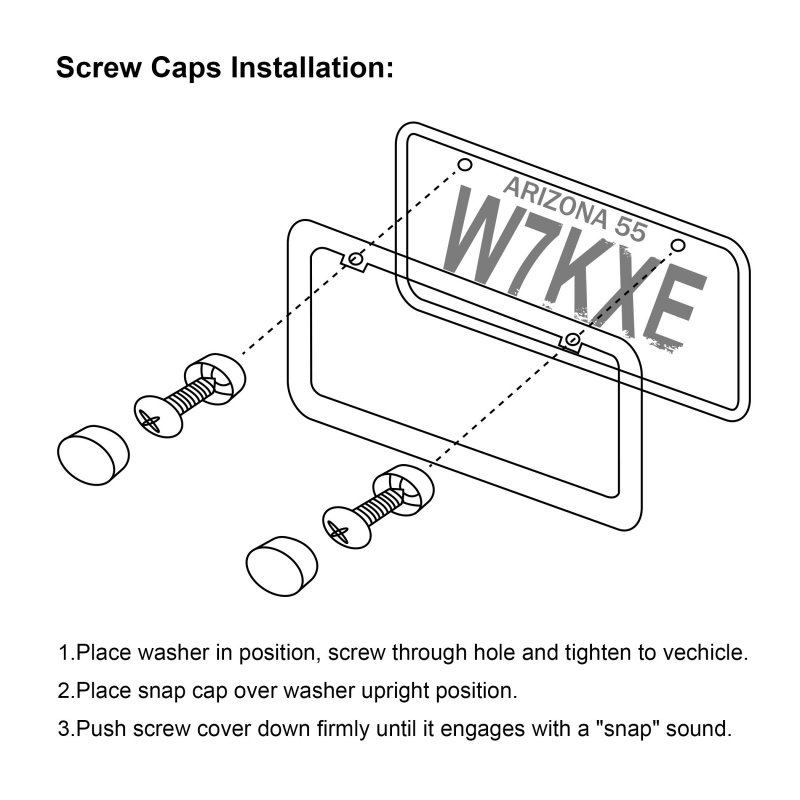 Screw Caps Installation:

ARIZONA 55
W7KXE

1.Place washer in position, screw through hole and tighten to vechicle.

2.Place snap cap over washer upright position.

3.Push screw cover down firmly until it engages with a "snap" sound.