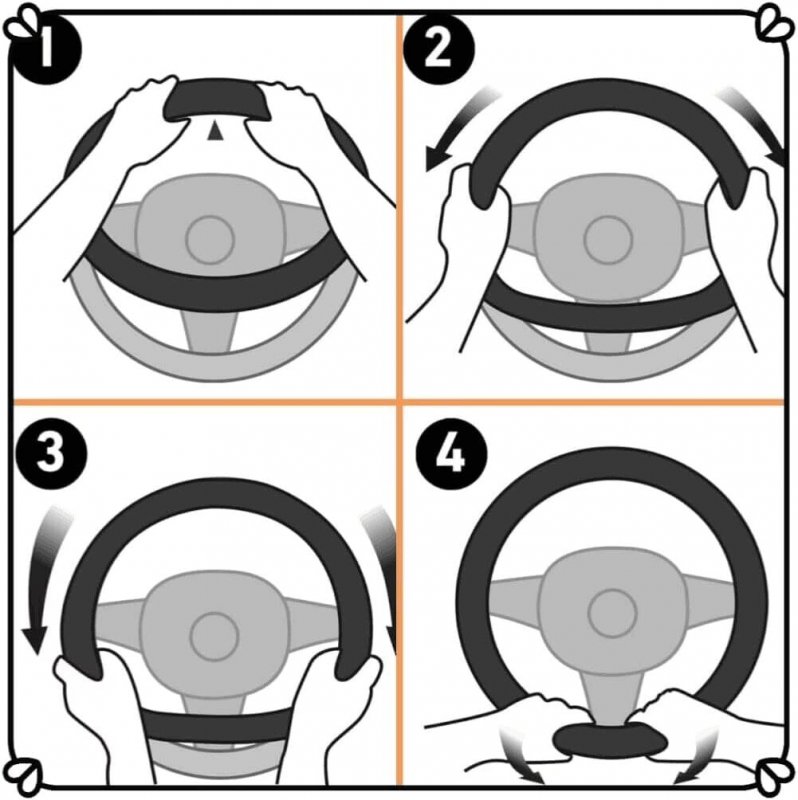 1
2
3
4