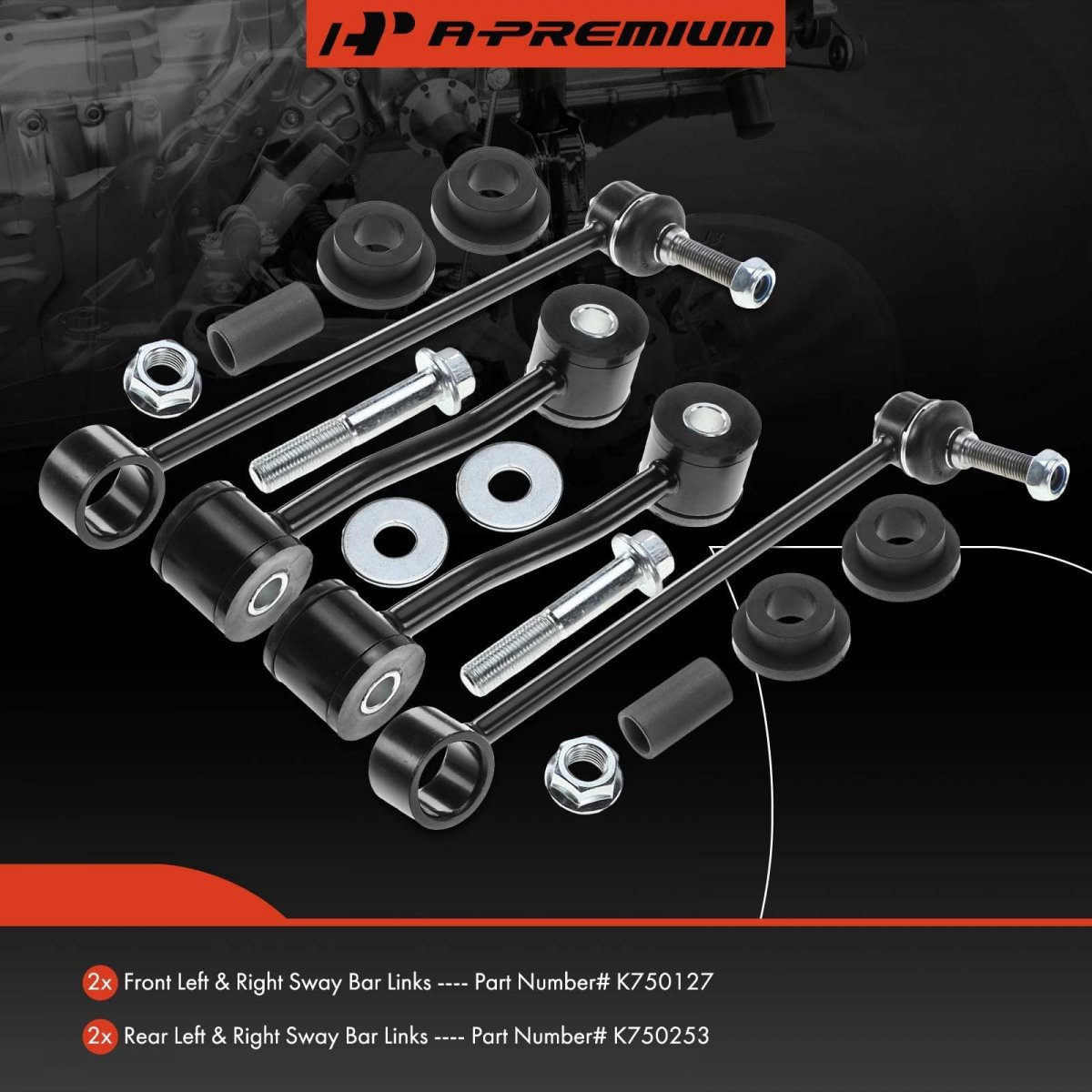 A-PREMIUM

2x Front Left & Right Sway Bar Links ---- Part Number# K750127

2x Rear Left & Right Sway Bar Links ---- Part Number# K750253