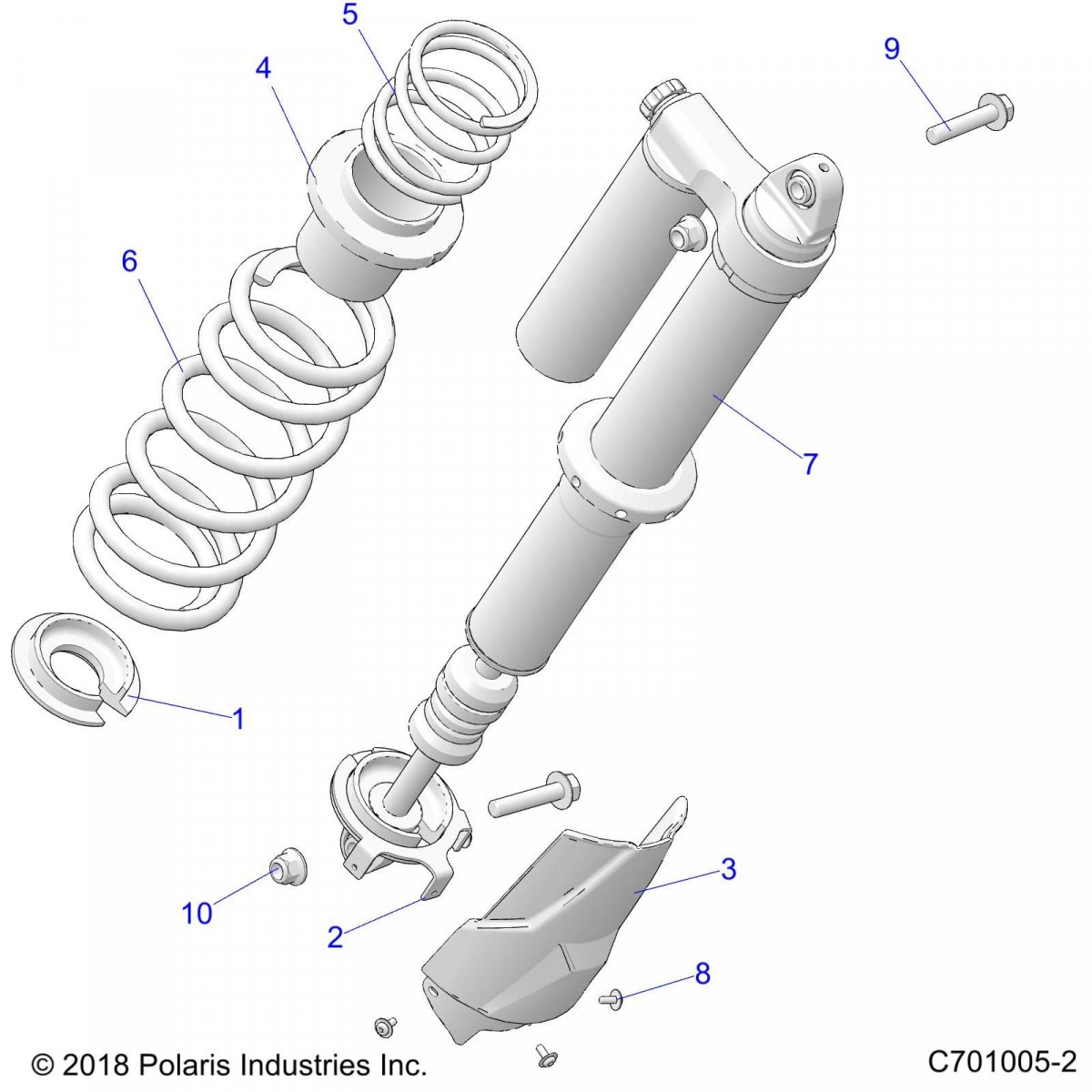 5
4
9
6
7
1
3
10
2
8
© 2018 Polaris Industries Inc.
C701005-2