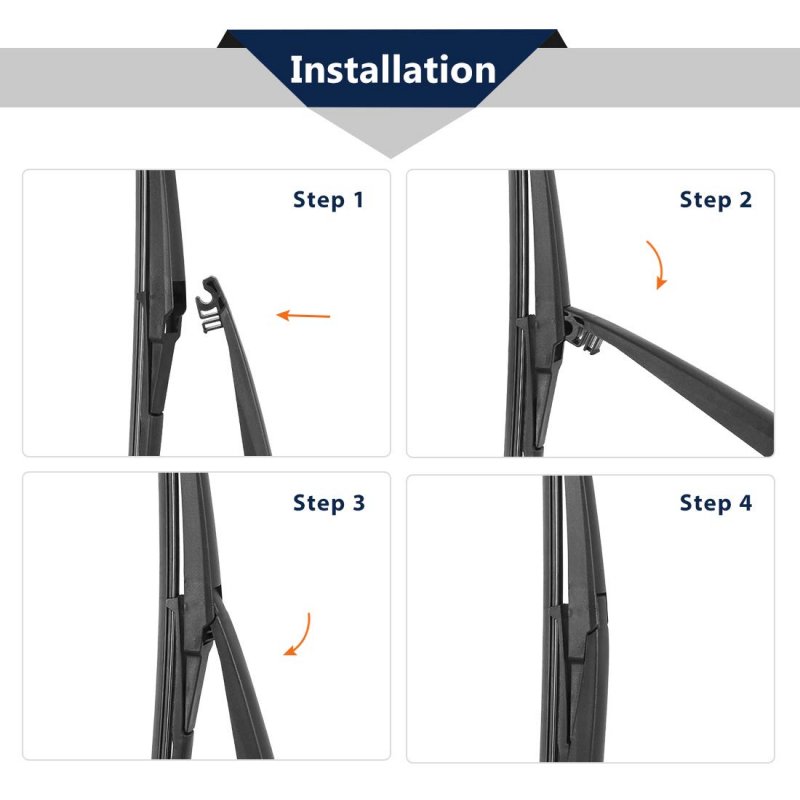 Installation

Step 1

Step 2

Step 3

Step 4