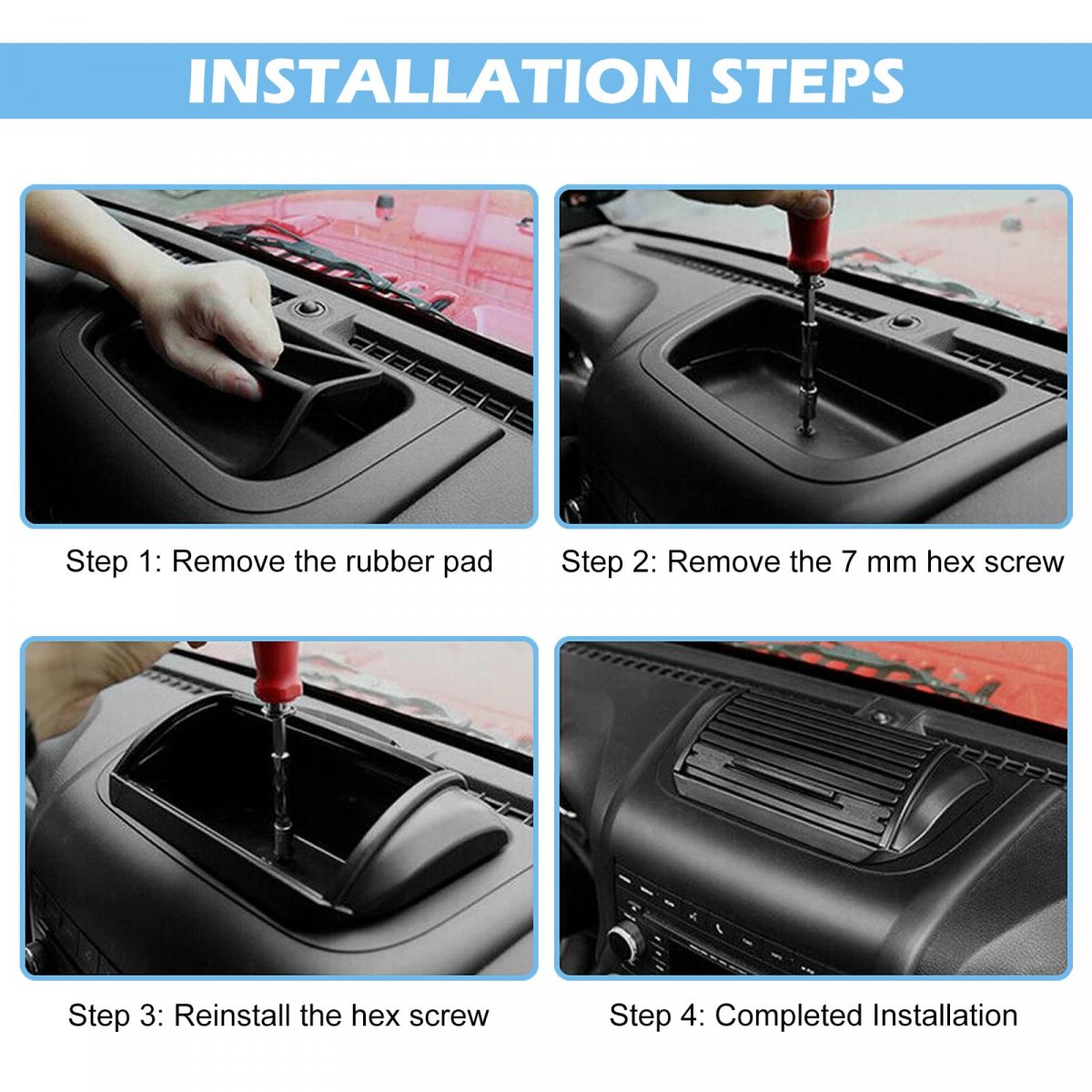 INSTALLATION STEPS

Step 1: Remove the rubber pad

Step 2: Remove the 7 mm hex screw

Step 3: Reinstall the hex screw

Step 4: Completed Installation