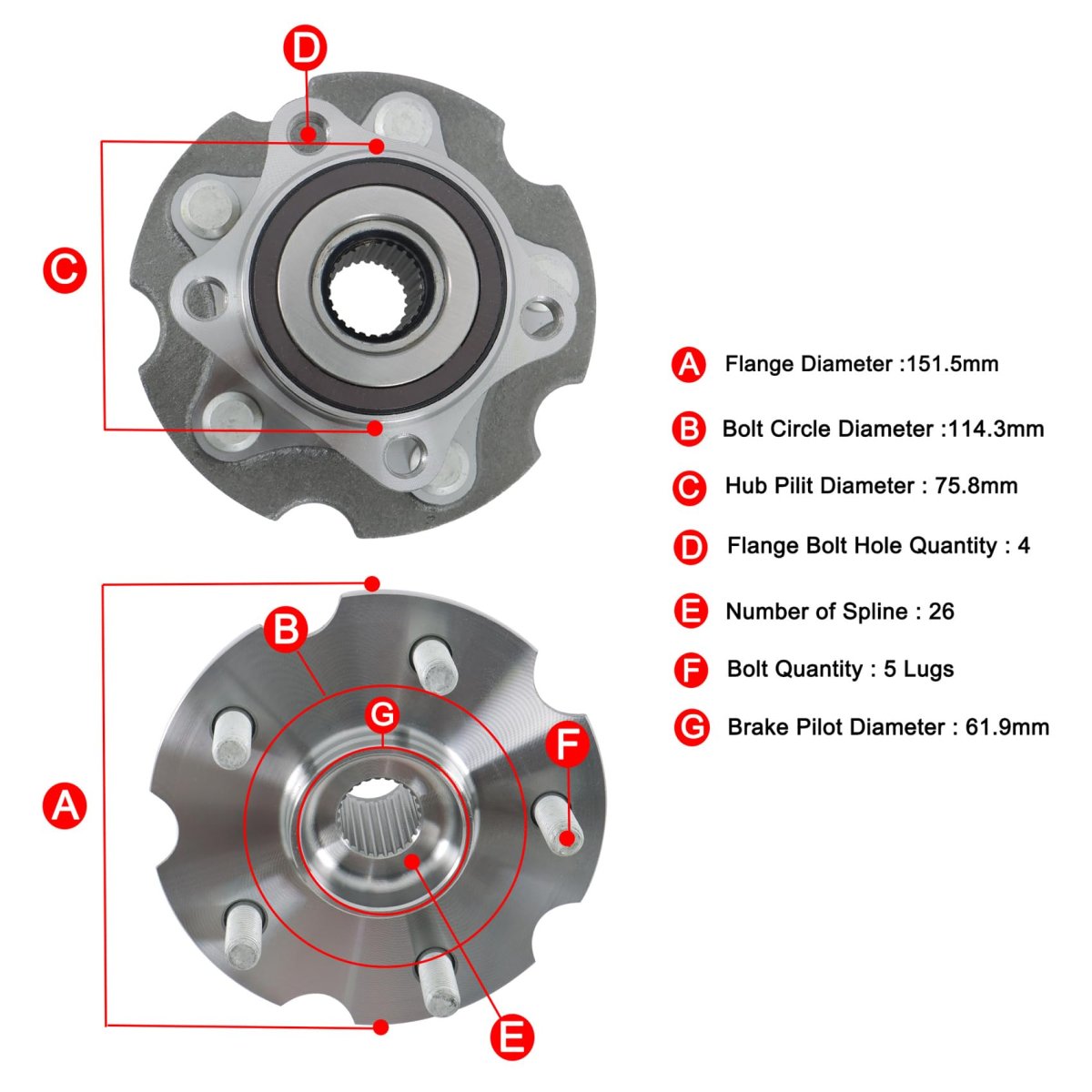 D

C

B

G

F

A

E

A Flange Diameter :151.5mm

B Bolt Circle Diameter :114.3mm

C Hub Pilit Diameter : 75.8mm

D Flange Bolt Hole Quantity : 4

E Number of Spline : 26

F Bolt Quantity : 5 Lugs

G Brake Pilot Diameter : 61.9mm