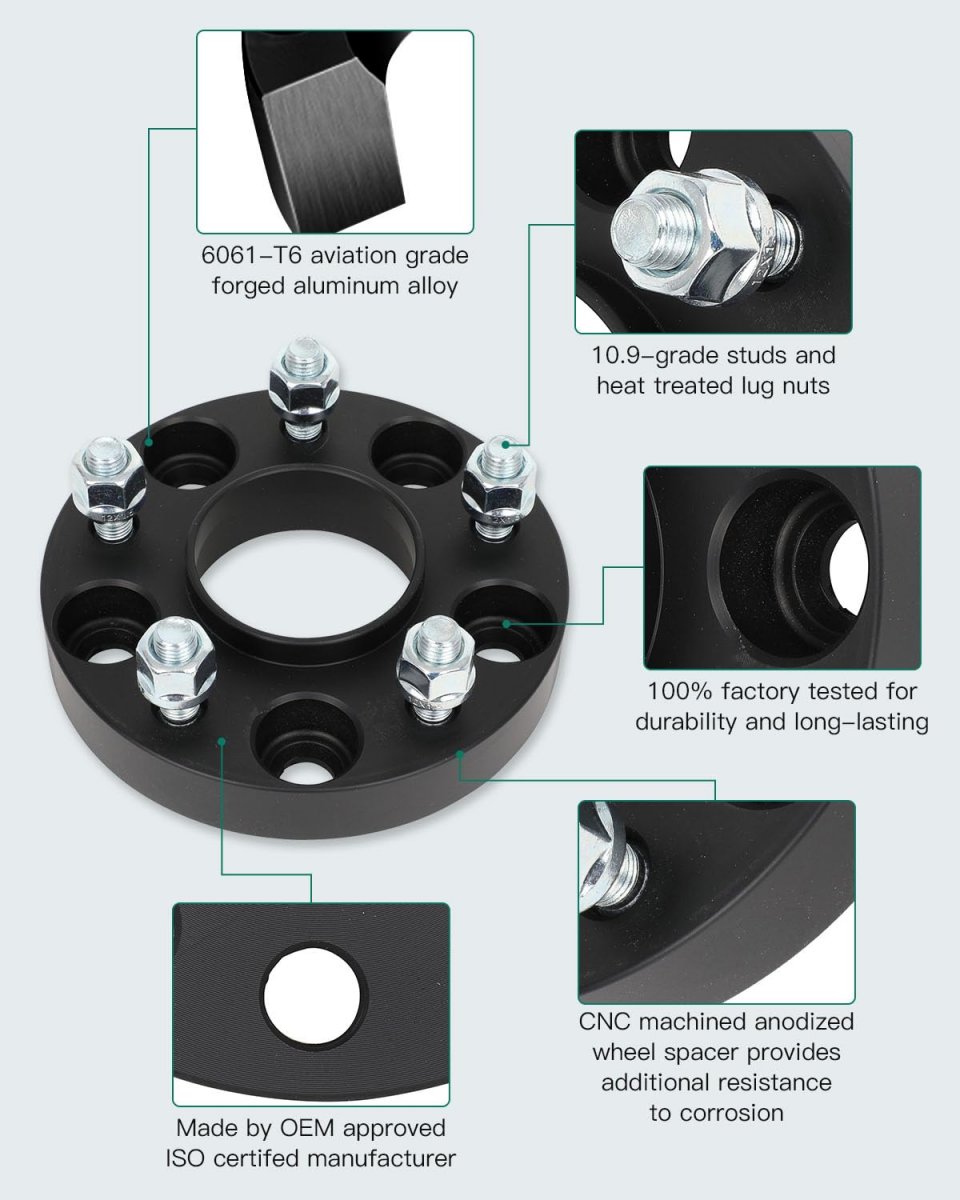 6061–T6 aviation grade forged aluminum alloy

10.9–grade studs and heat treated lug nuts

100% factory tested for durability and long–lasting

CNC machined anodized wheel spacer provides additional resistance to corrosion

Made by OEM approved ISO certifed manufacturer