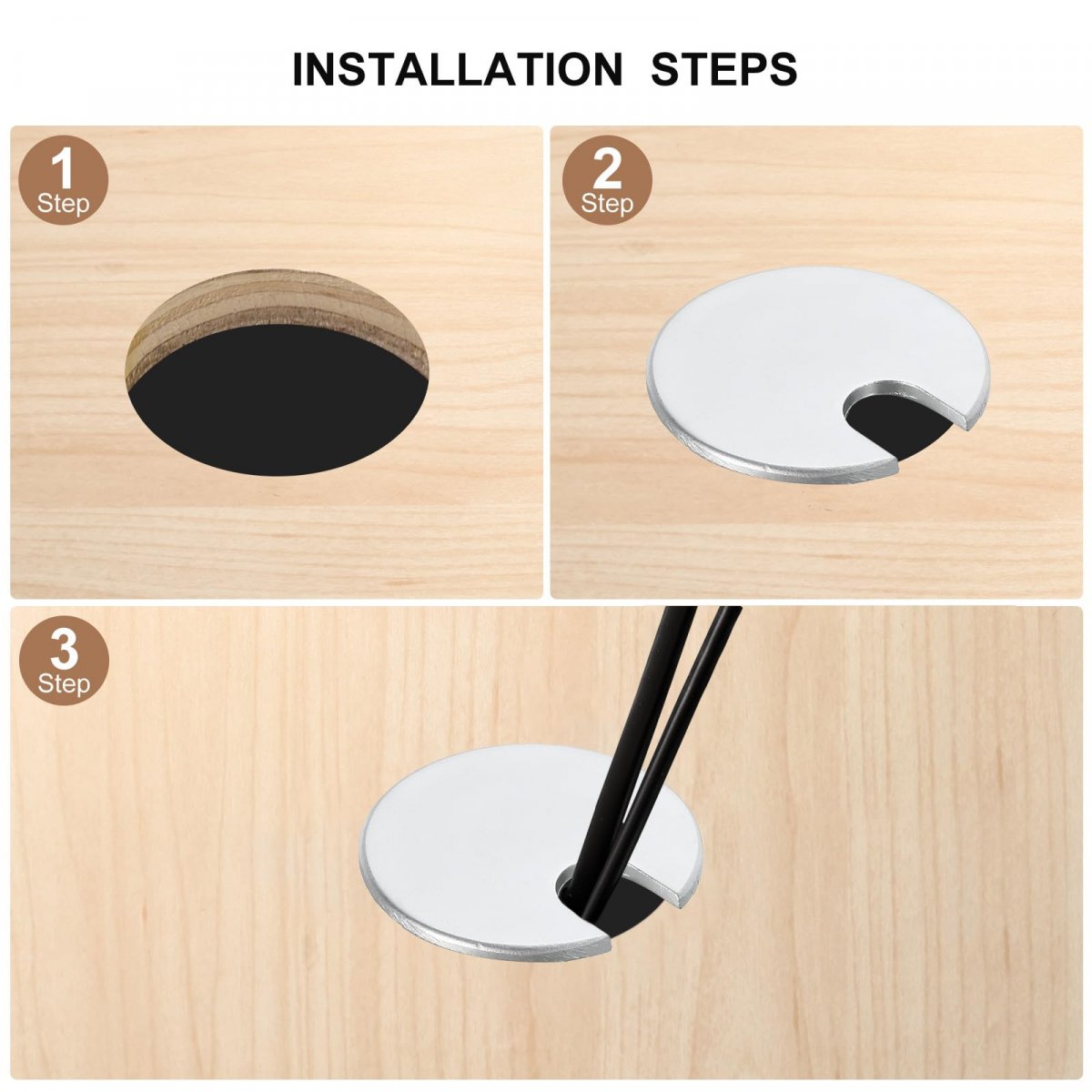 INSTALLATION STEPS

1
Step

2
Step

3
Step