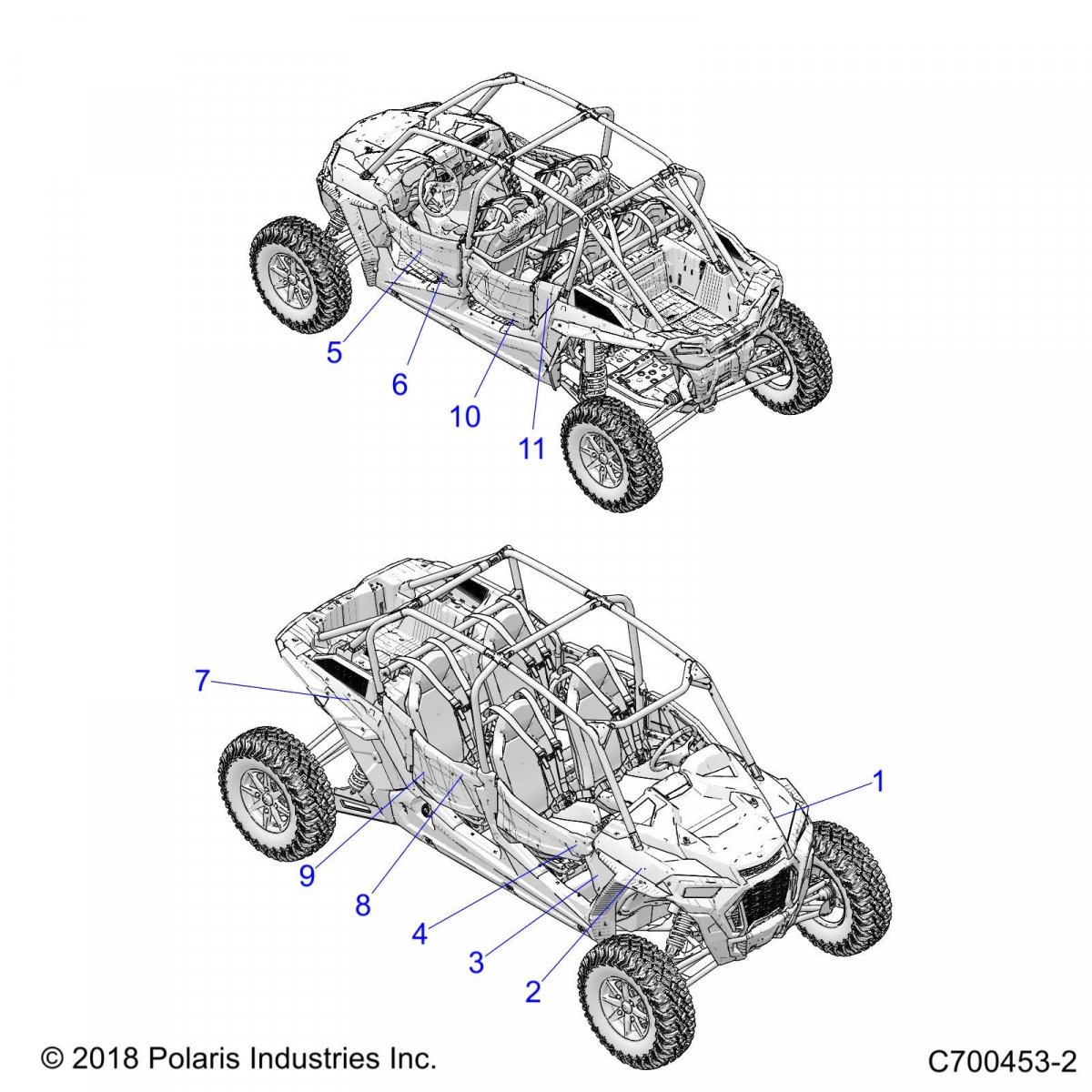 5
6
10
11
7
1
9
8
4
3
2
© 2018 Polaris Industries Inc.
C700453-2