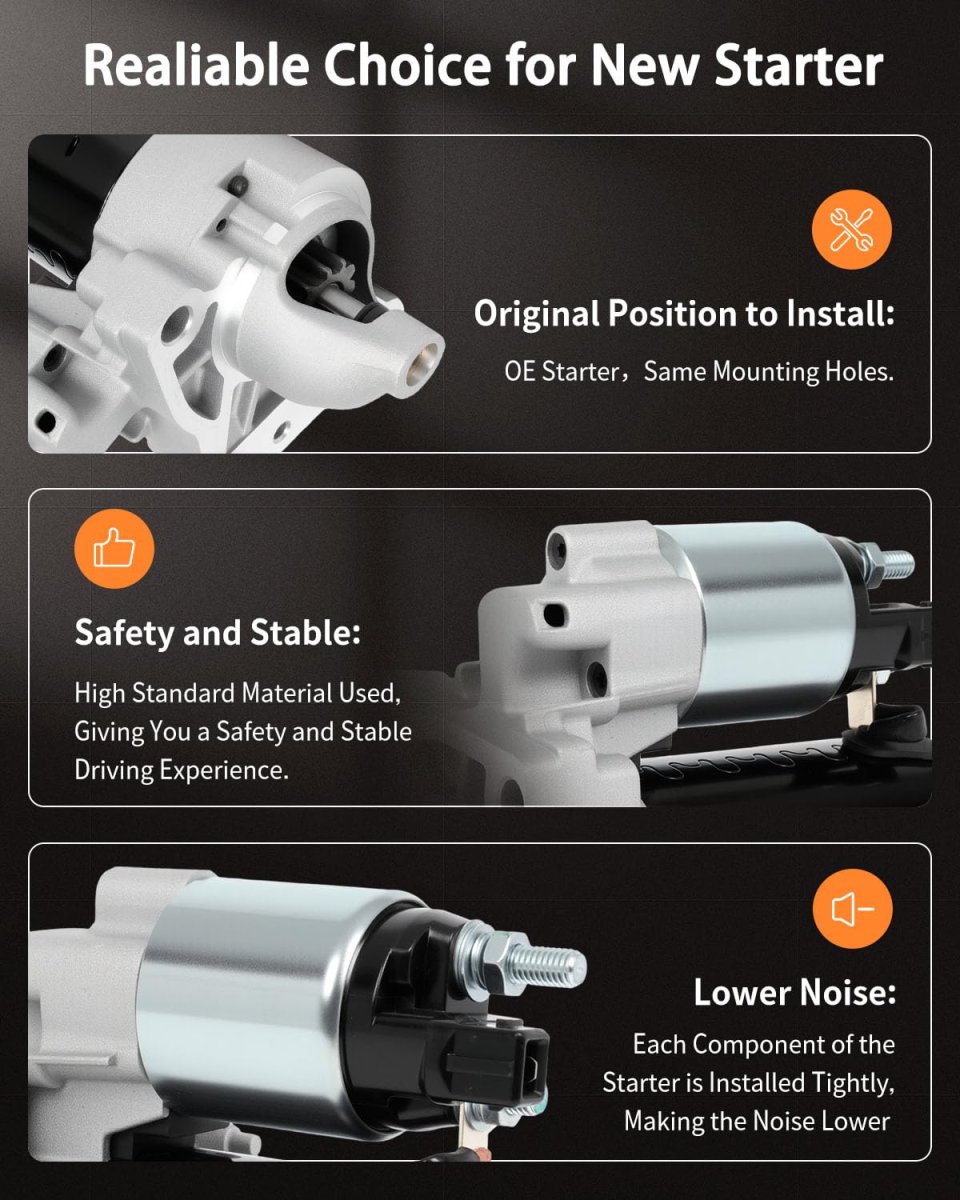 Realiable Choice for New Starter

Original Position to Install:

OE Starter，Same Mounting Holes.

Safety and Stable:

High Standard Material Used, Giving You a Safety and Stable Driving Experience.

Lower Noise:

Each Component of the Starter is Installed Tightly, Making the Noise Lower