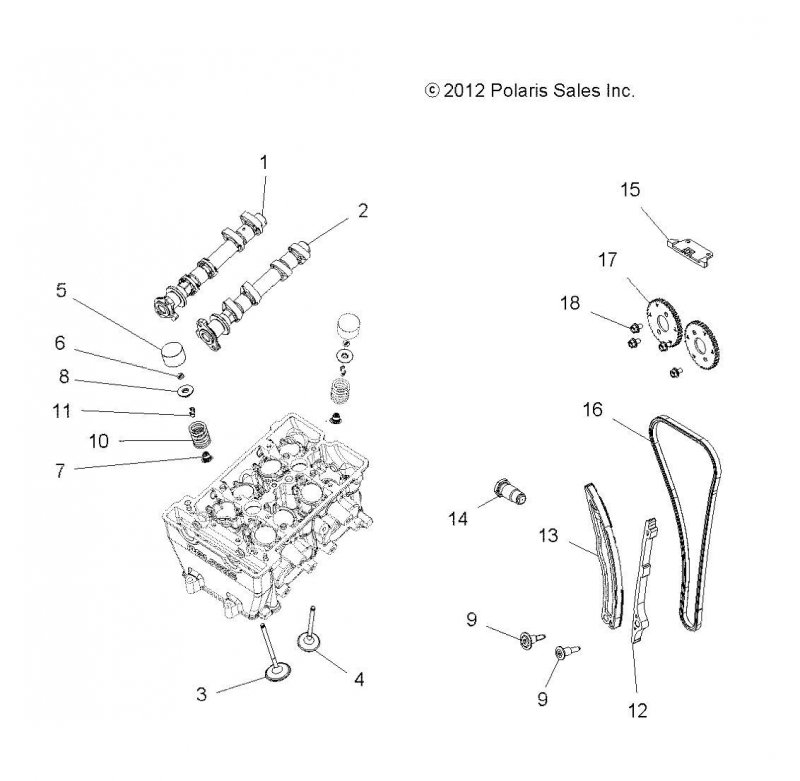 © 2012 Polaris Sales Inc.

1
2
5
6
8
11
10
7
3
4
15
17
18
16
14
13
9
9
12