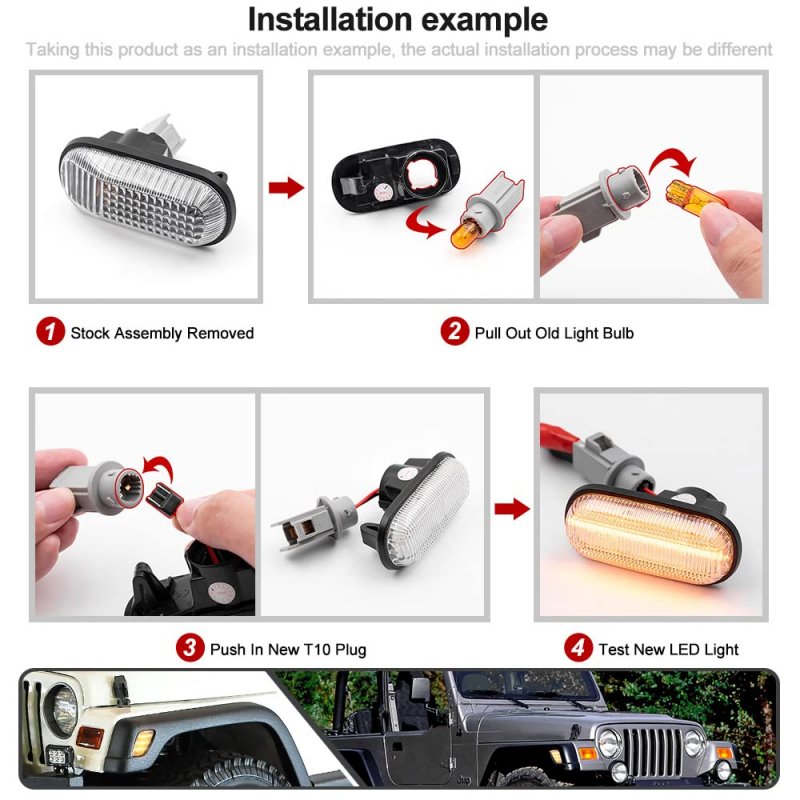 Installation example

Taking this product as an installation example, the actual installation process may be different

1 Stock Assembly Removed

2 Pull Out Old Light Bulb

3 Push In New T10 Plug

4 Test New LED Light