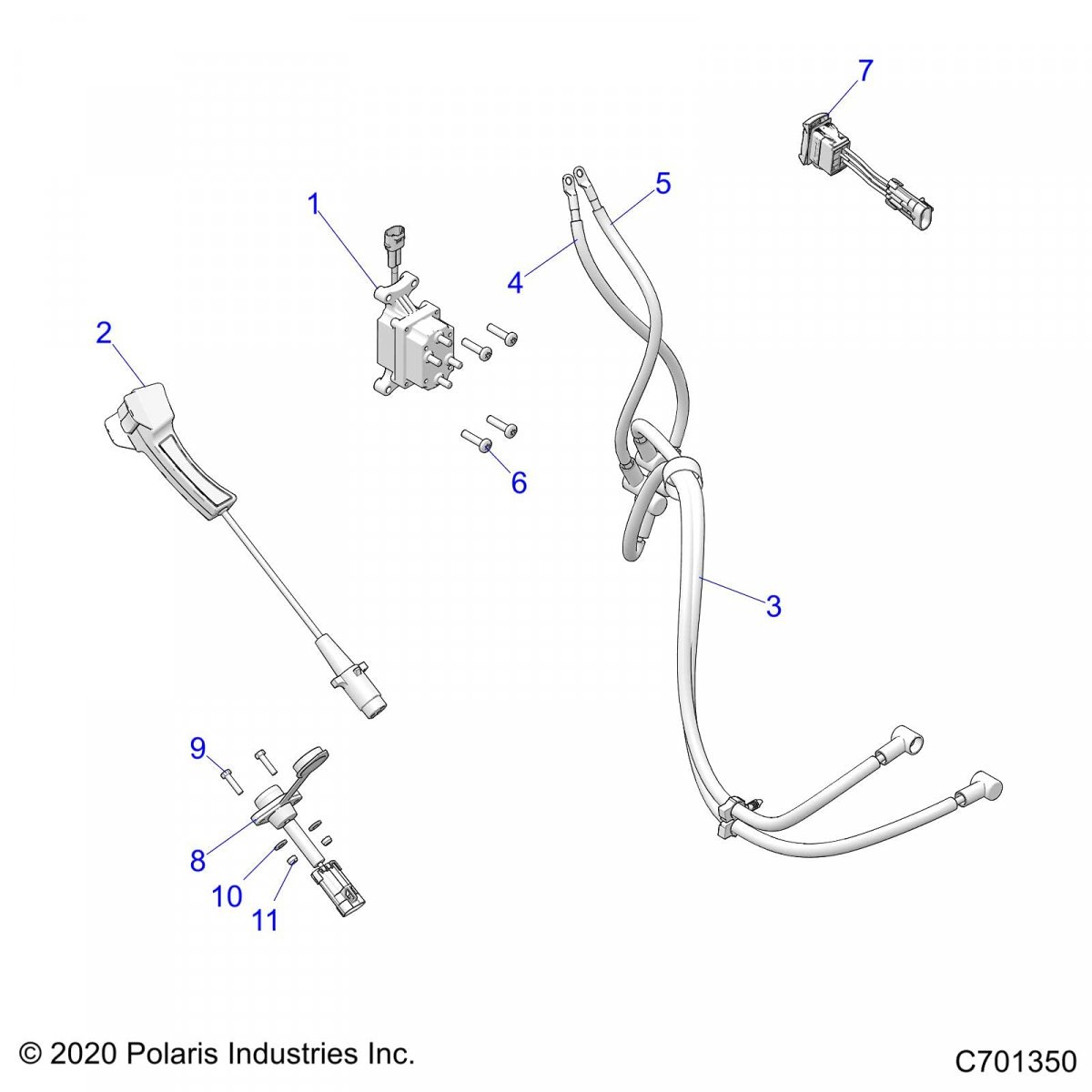 7
5
1
4
2
6
3
9
8
10
11
© 2020 Polaris Industries Inc.
C701350