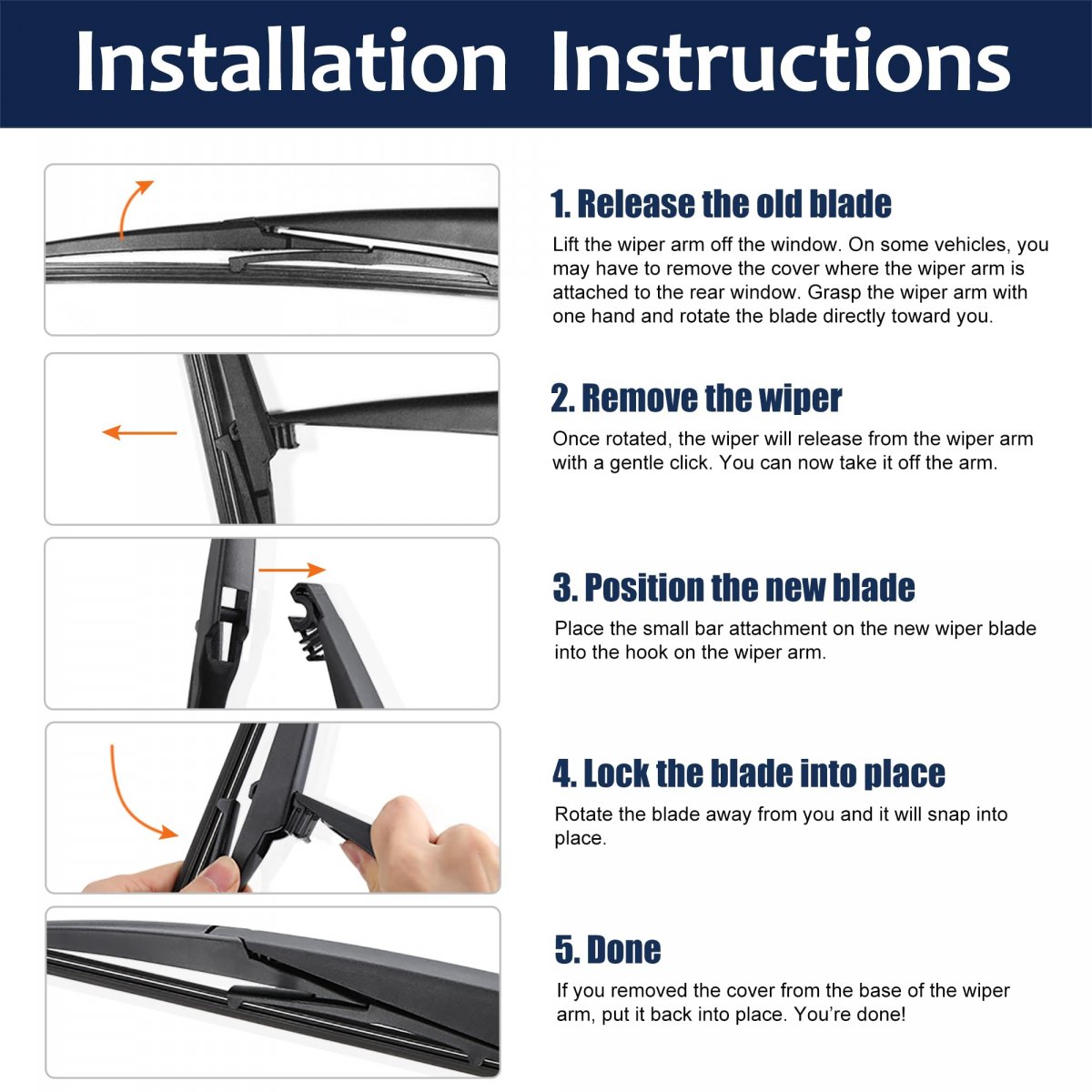 Installation Instructions

1. Release the old blade

Lift the wiper arm off the window. On some vehicles, you may have to remove the cover where the wiper arm is attached to the rear window. Grasp the wiper arm with one hand and rotate the blade directly toward you.

2. Remove the wiper

Once rotated, the wiper will release from the wiper arm with a gentle click. You can now take it off the arm.

3. Position the new blade

Place the small bar attachment on the new wiper blade into the hook on the wiper arm.

4. Lock the blade into place

Rotate the blade away from you and it will snap into place.

5. Done

If you removed the cover from the base of the wiper arm, put it back into place. You're done!