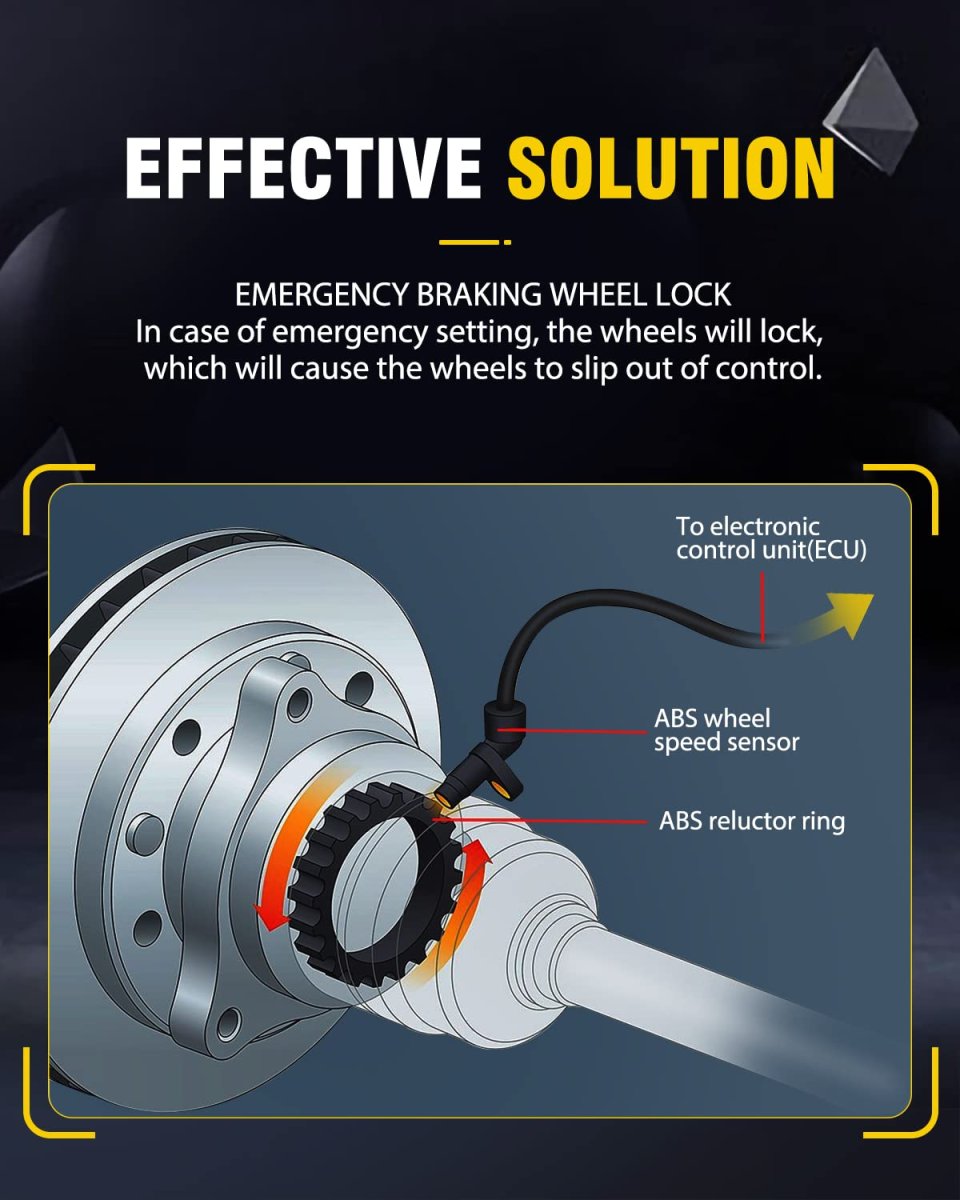 EFFECTIVE SOLUTION

EMERGENCY BRAKING WHEEL LOCK
In case of emergency setting, the wheels will lock, which will cause the wheels to slip out of control.

To electronic control unit(ECU)

ABS wheel speed sensor

ABS reluctor ring