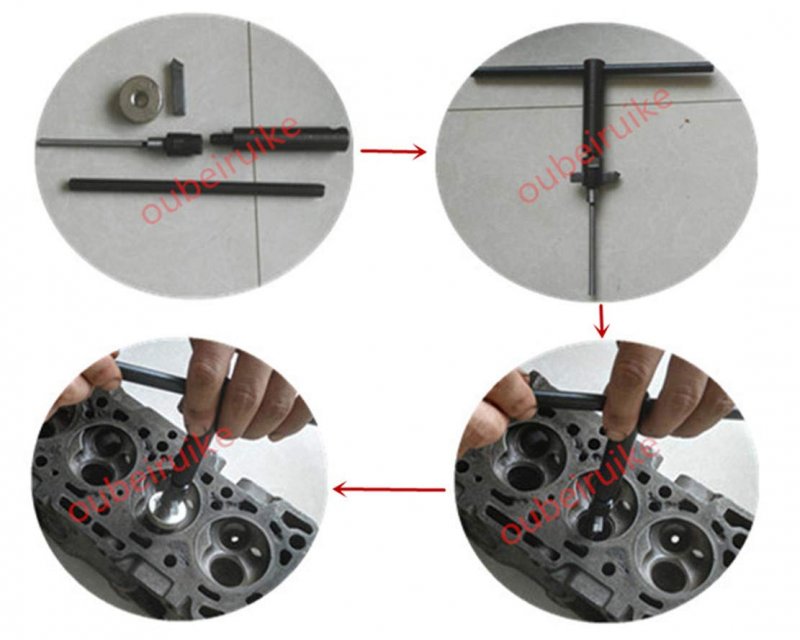 oubeiruike

oubeiruike

oubeiruike

oubeiruike