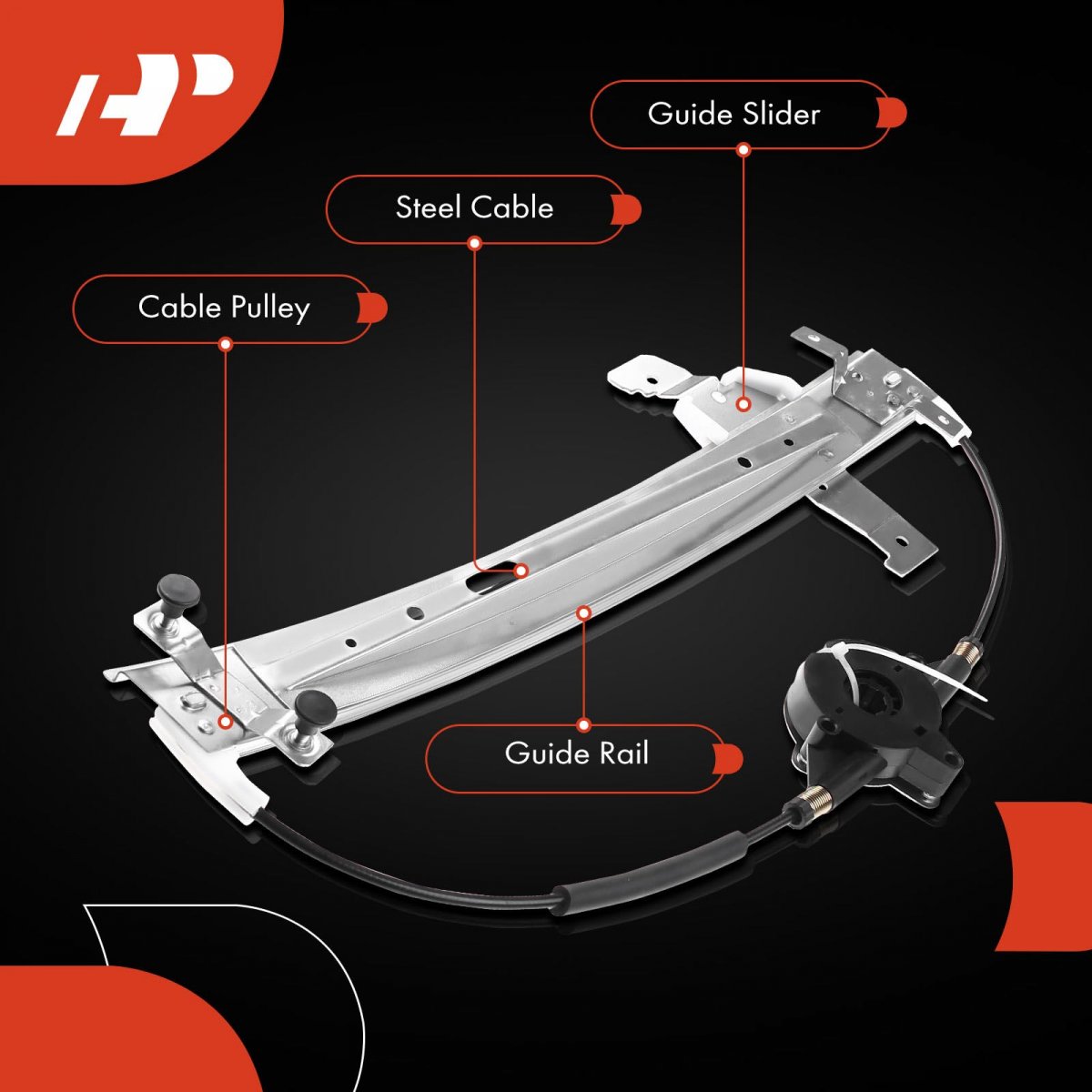 Guide Slider

Steel Cable

Cable Pulley

Guide Rail