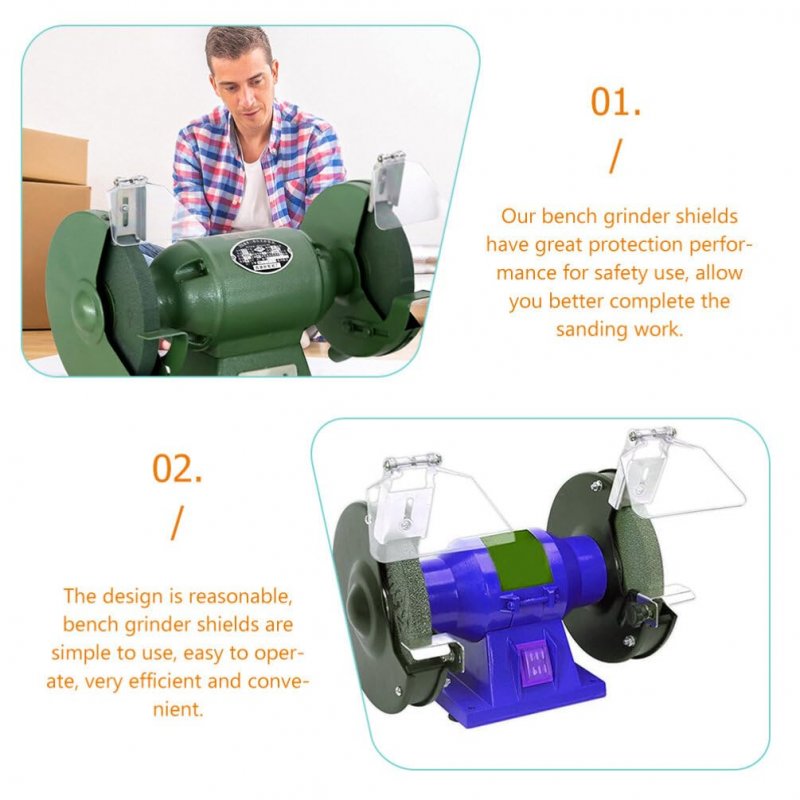 01.
/

Our bench grinder shields have great protection performance for safety use, allow you better complete the sanding work.

02.
/

The design is reasonable, bench grinder shields are simple to use, easy to operate, very efficient and convenient.