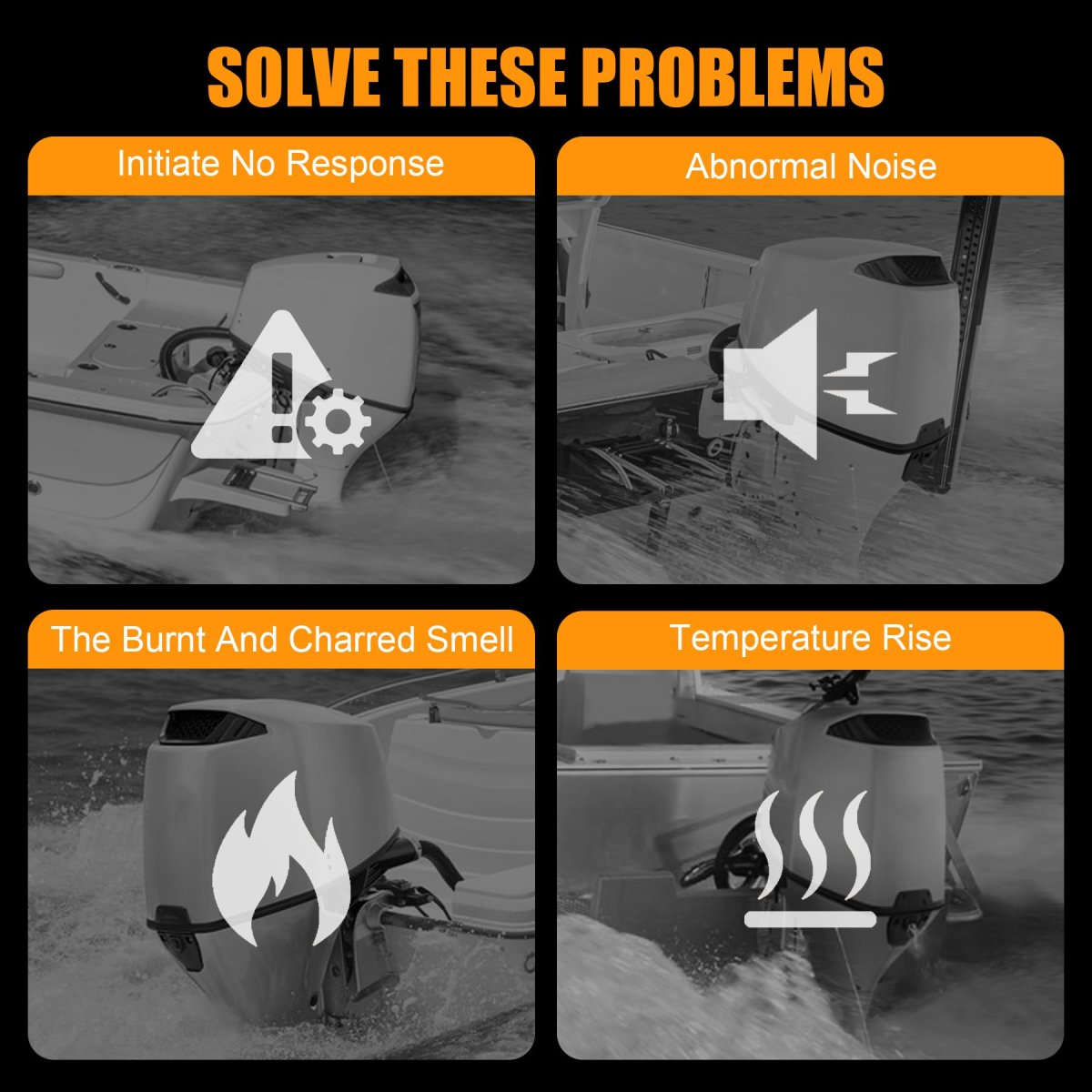 SOLVE THESE PROBLEMS

Initiate No Response

Abnormal Noise

The Burnt And Charred Smell

Temperature Rise