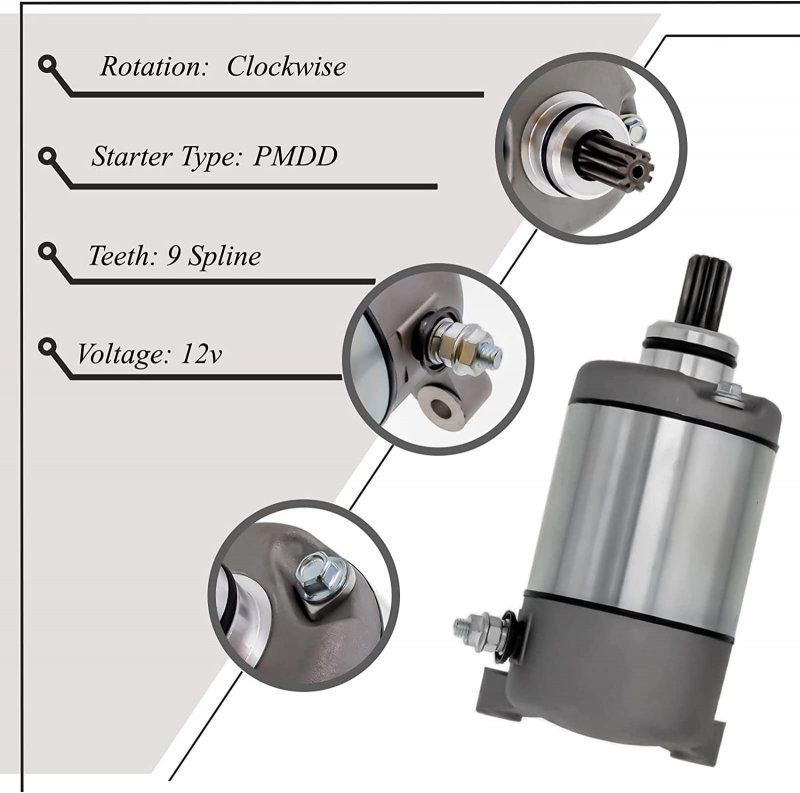 Rotation: Clockwise

Starter Type: PMDD

Teeth: 9 Spline

Voltage: 12v