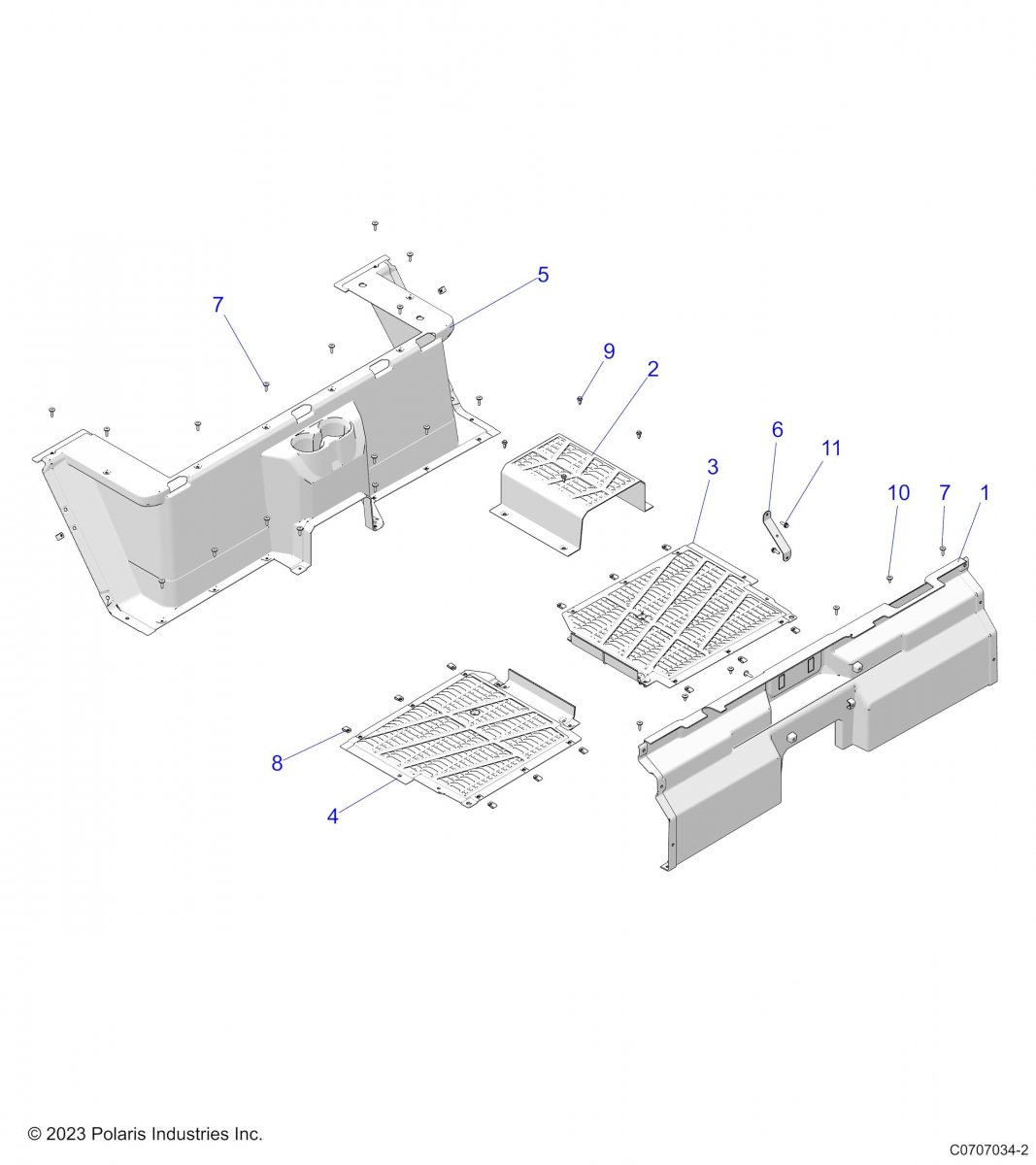 5
7
9
2
6
11
3
10
7
1
8
4

© 2023 Polaris Industries Inc.
C0707034-2