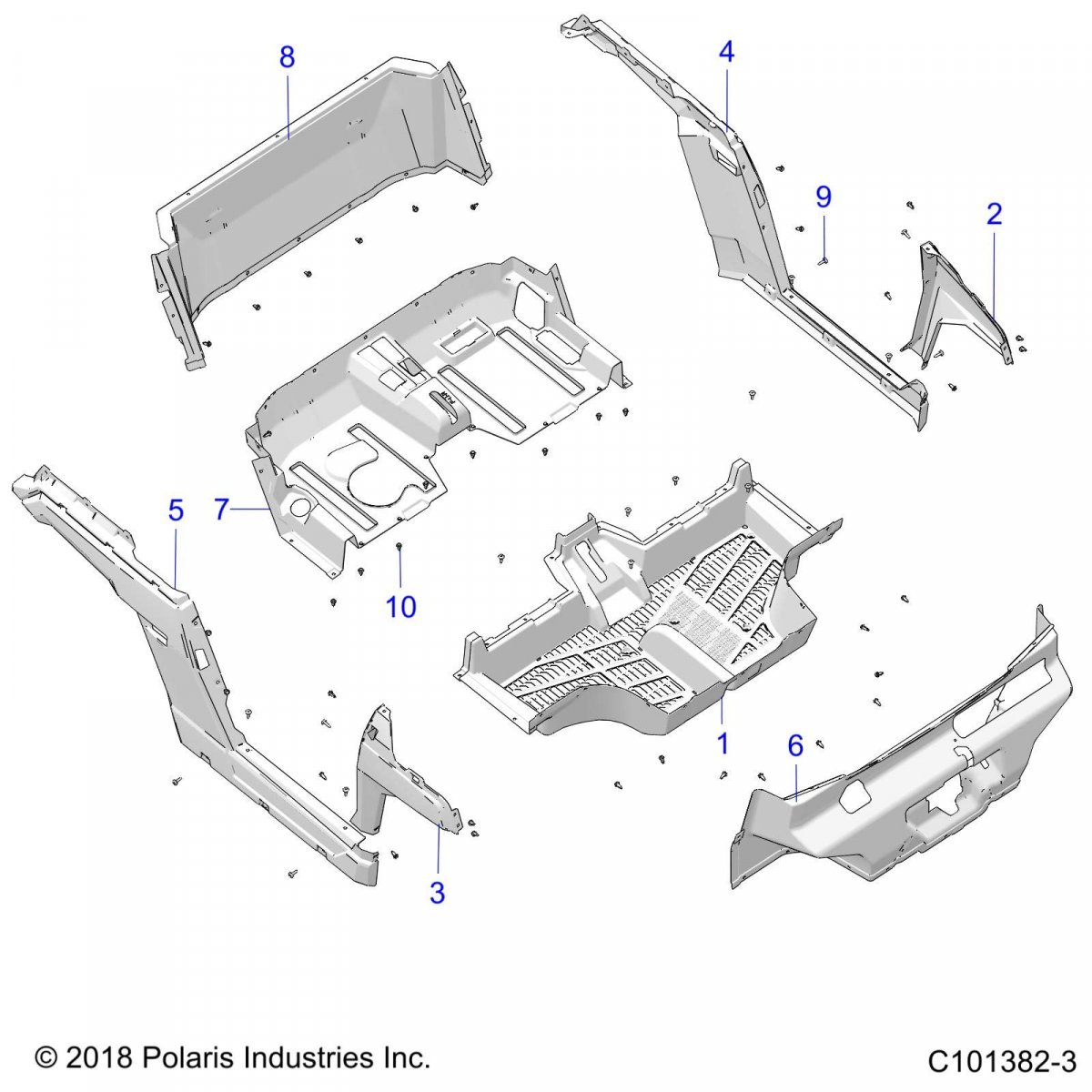 8

4

9

2

5

7

10

1

6

3

© 2018 Polaris Industries Inc.

C101382-3