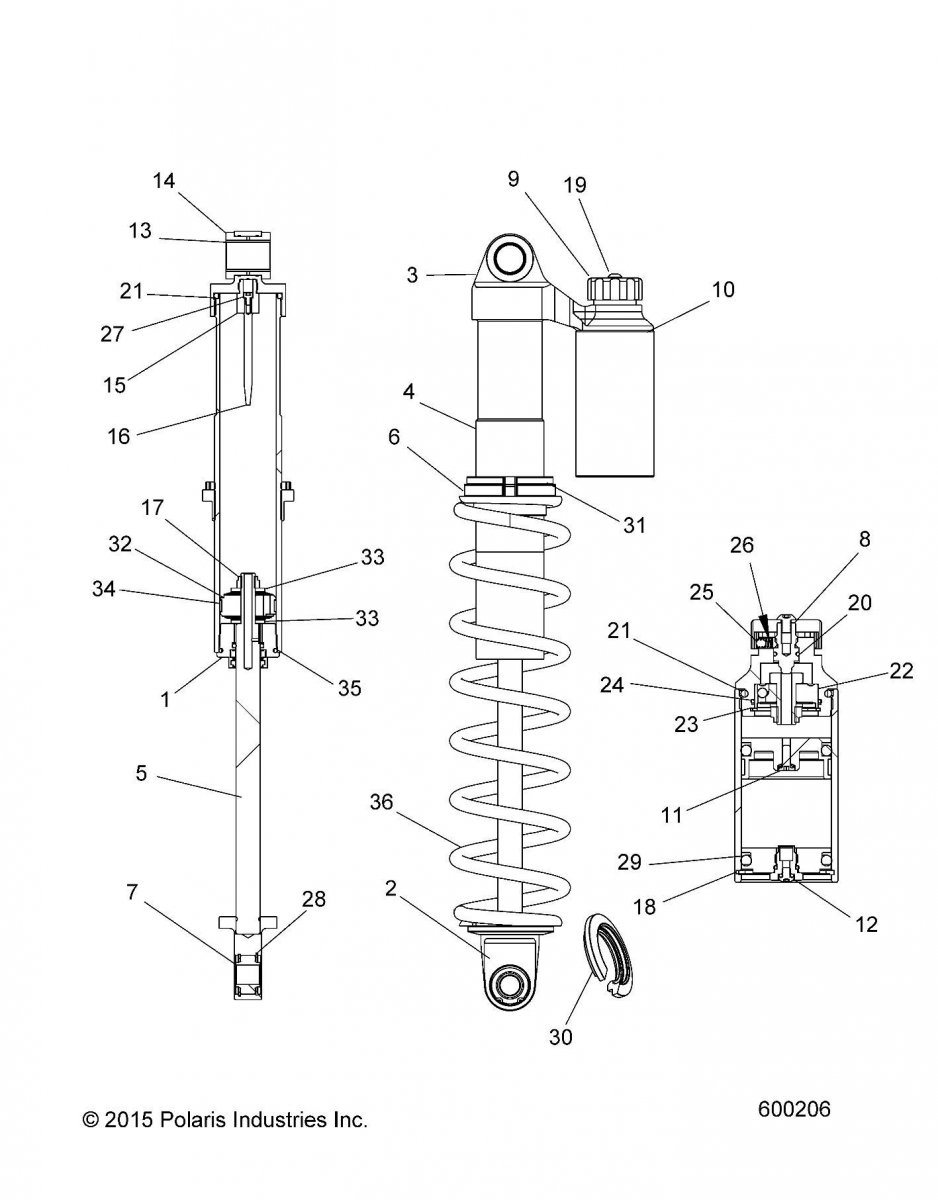 14
13
21
27
15
16
17
32
34
33
33
1
35
5
7
28
9
19
3
10
4
6
31
36
2
30
26
8
25
20
21
22
24
23
11
29
18
12

© 2015 Polaris Industries Inc.
600206