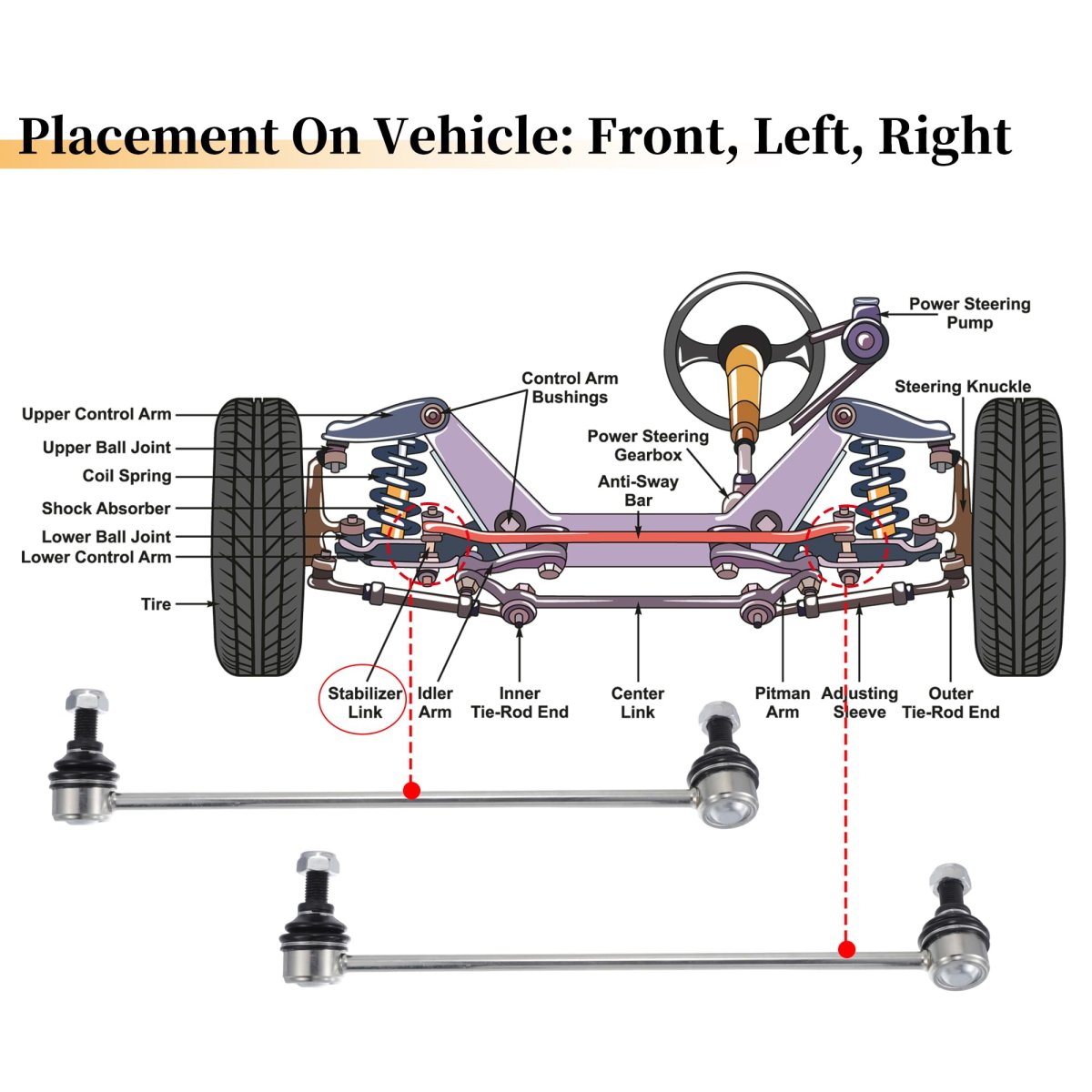 Placement On Vehicle: Front, Left, Right

Power Steering Pump

Control Arm Bushings

Steering Knuckle

Upper Control Arm

Upper Ball Joint

Coil Spring

Shock Absorber

Lower Ball Joint

Lower Control Arm

Tire

Power Steering Gearbox

Anti-Sway Bar

Stabilizer Link

Idler Arm

Inner Tie-Rod End

Center Link

Pitman Arm

Adjusting Sleeve

Outer Tie-Rod End