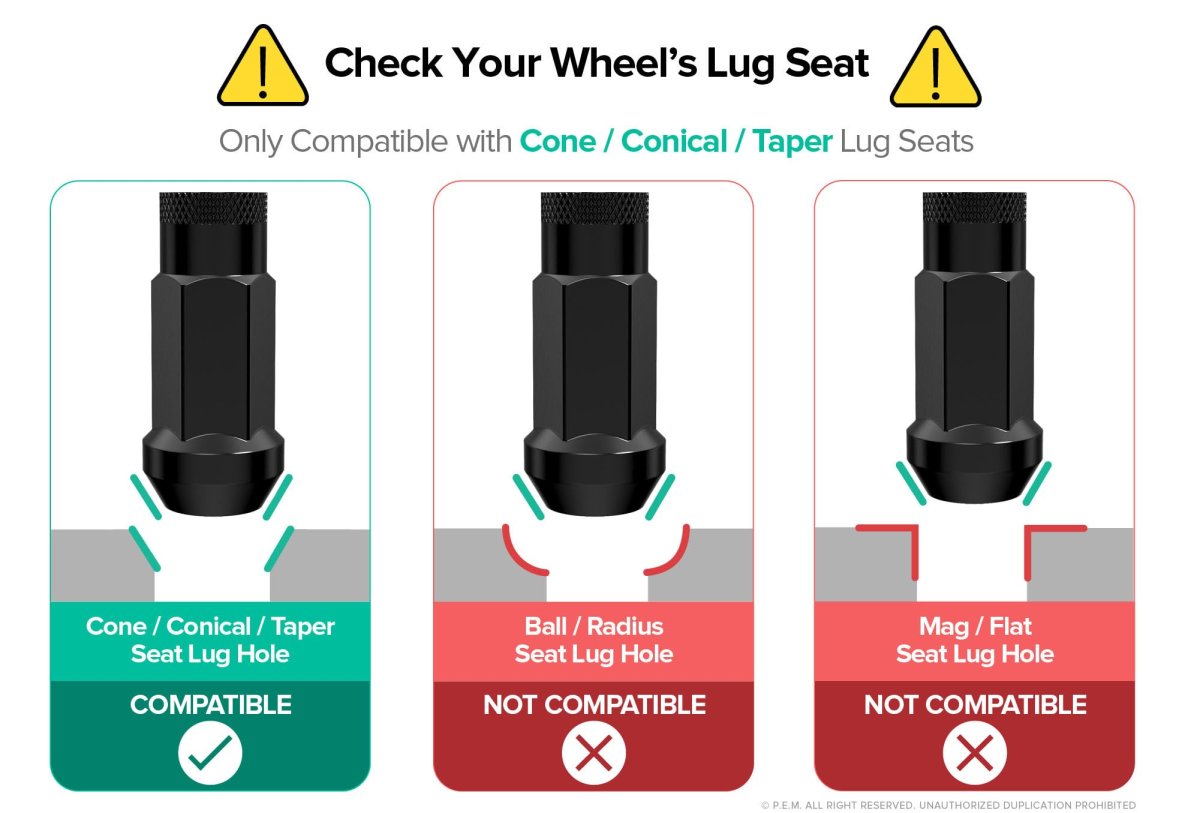 Check Your Wheel's Lug Seat

Only Compatible with Cone / Conical / Taper Lug Seats

Cone / Conical / Taper Seat Lug Hole

COMPATIBLE

Ball / Radius Seat Lug Hole

NOT COMPATIBLE

Mag / Flat Seat Lug Hole

NOT COMPATIBLE

© P.E.M. ALL RIGHT RESERVED. UNAUTHORIZED DUPLICATION PROHIBITED