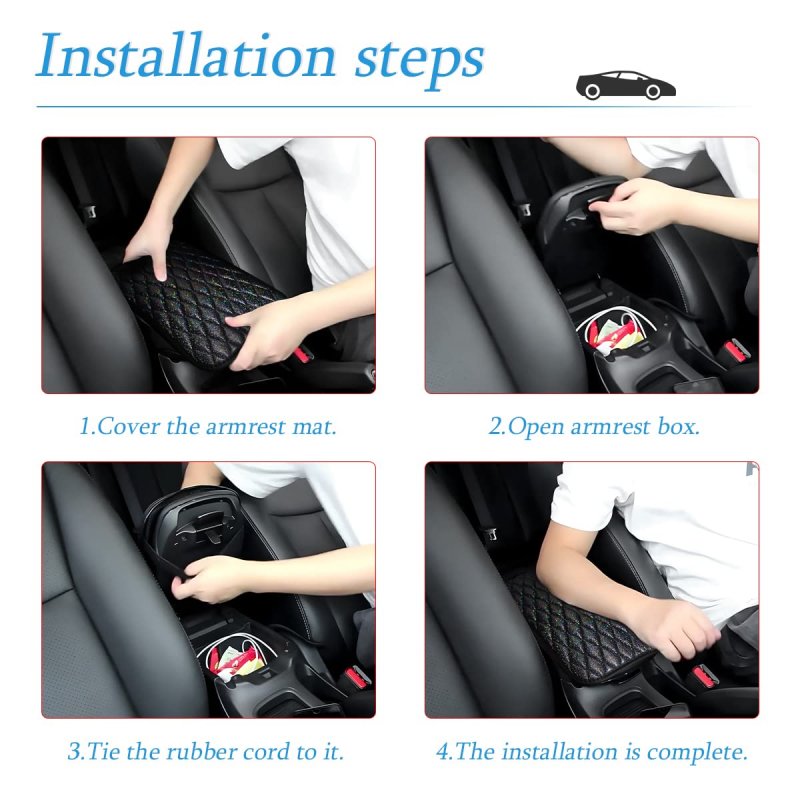 Installation steps

1.Cover the armrest mat.

2.Open armrest box.

3.Tie the rubber cord to it.

4.The installation is complete.