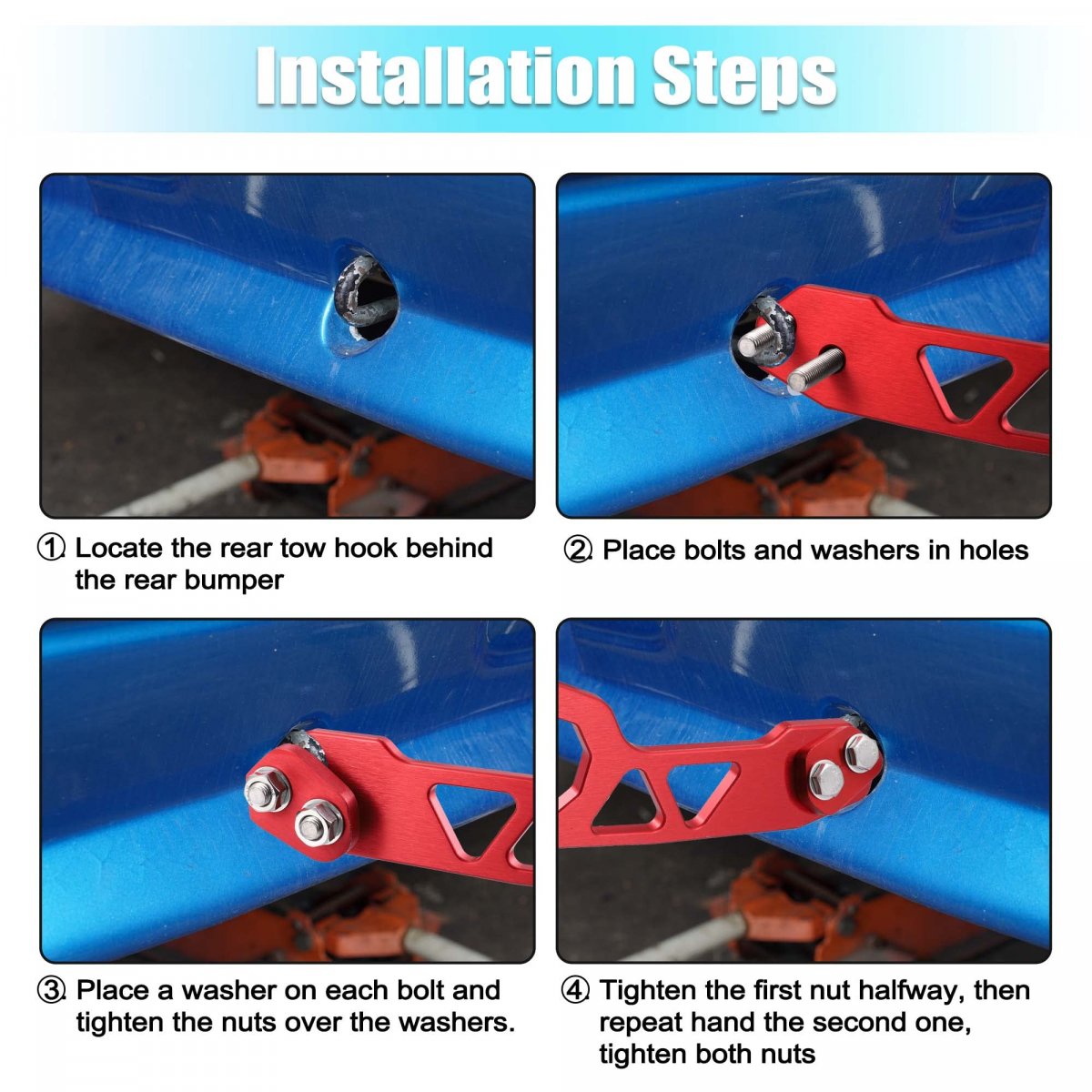 Installation Steps

① Locate the rear tow hook behind the rear bumper

② Place bolts and washers in holes

③ Place a washer on each bolt and tighten the nuts over the washers.

④ Tighten the first nut halfway, then repeat hand the second one, tighten both nuts