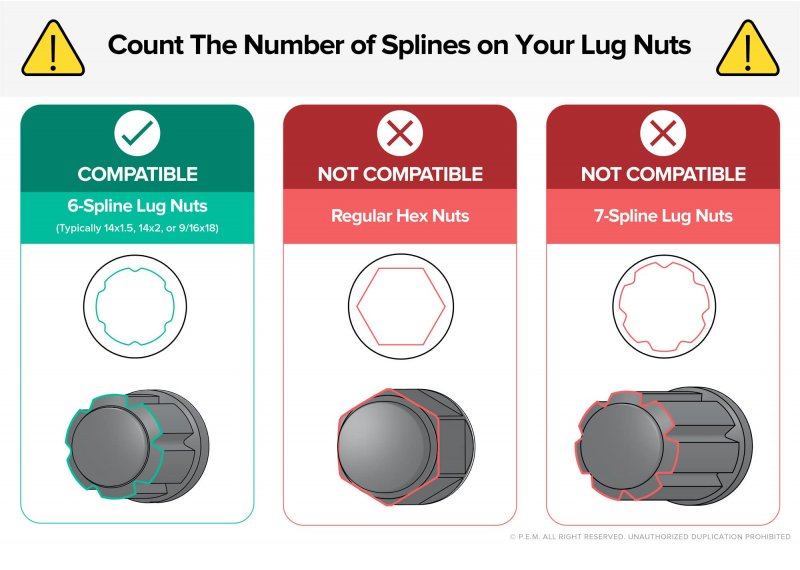 Count The Number of Splines on Your Lug Nuts

COMPATIBLE
6-Spline Lug Nuts
(Typically 14x1.5, 14x2, or 9/16x18)

NOT COMPATIBLE
Regular Hex Nuts

NOT COMPATIBLE
7-Spline Lug Nuts

© P.E.M. ALL RIGHT RESERVED. UNAUTHORIZED DUPLICATION PROHIBITED