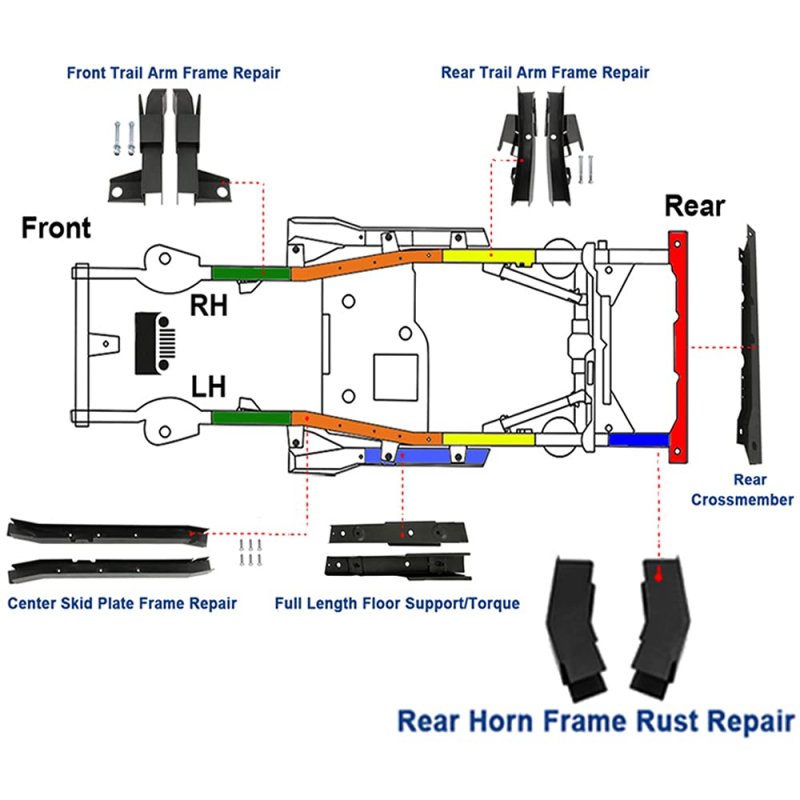 Front Trail Arm Frame Repair

Rear Trail Arm Frame Repair

Front

Rear

RH

LH

Rear Crossmember

Center Skid Plate Frame Repair

Full Length Floor Support/Torque

Rear Horn Frame Rust Repair