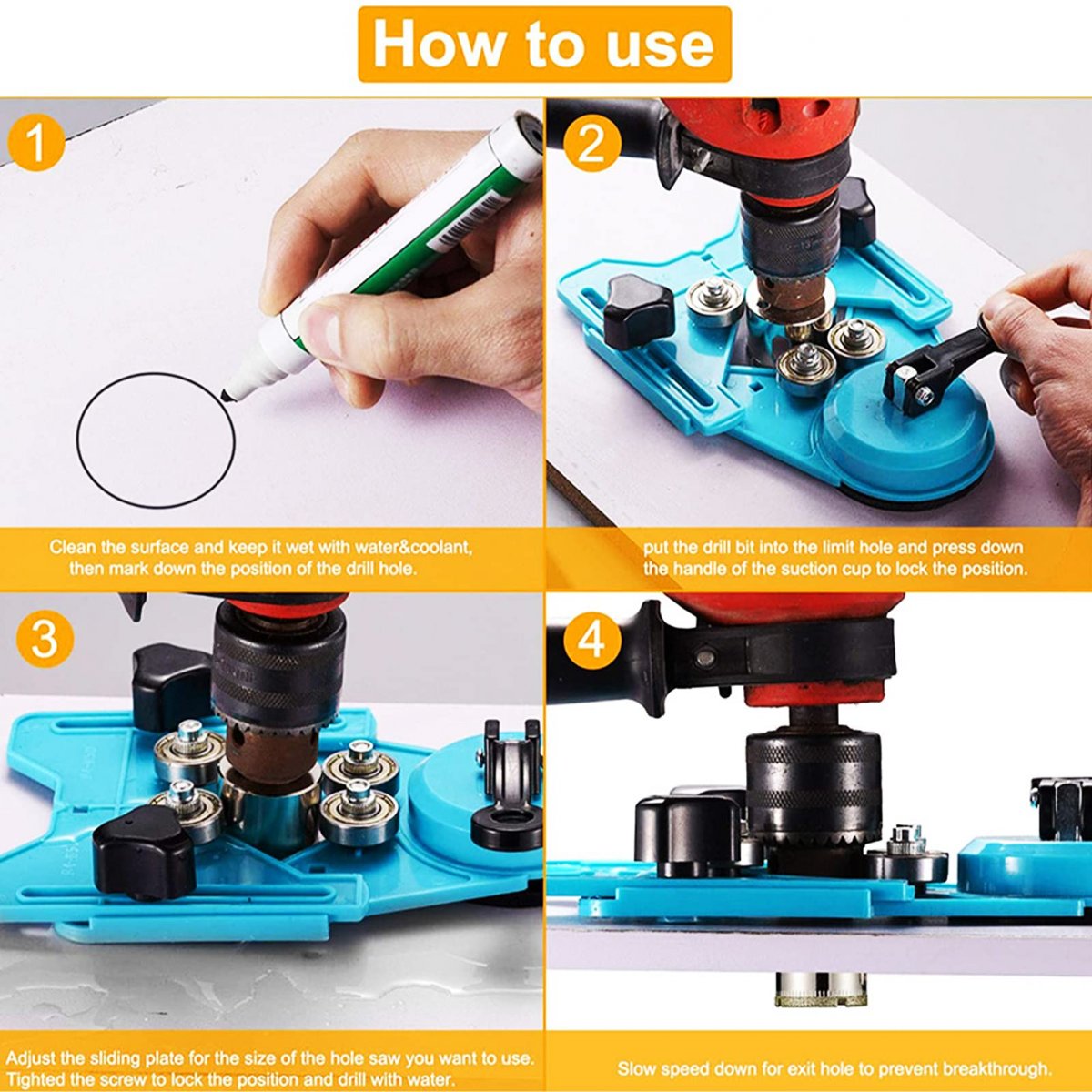 How to use

1

Clean the surface and keep it wet with water&coolant, then mark down the position of the drill hole.

2

put the drill bit into the limit hole and press down the handle of the suction cup to lock the position.

3

Adjust the sliding plate for the size of the hole saw you want to use. Tighted the screw to lock the position and drill with water.

4

Slow speed down for exit hole to prevent breakthrough.