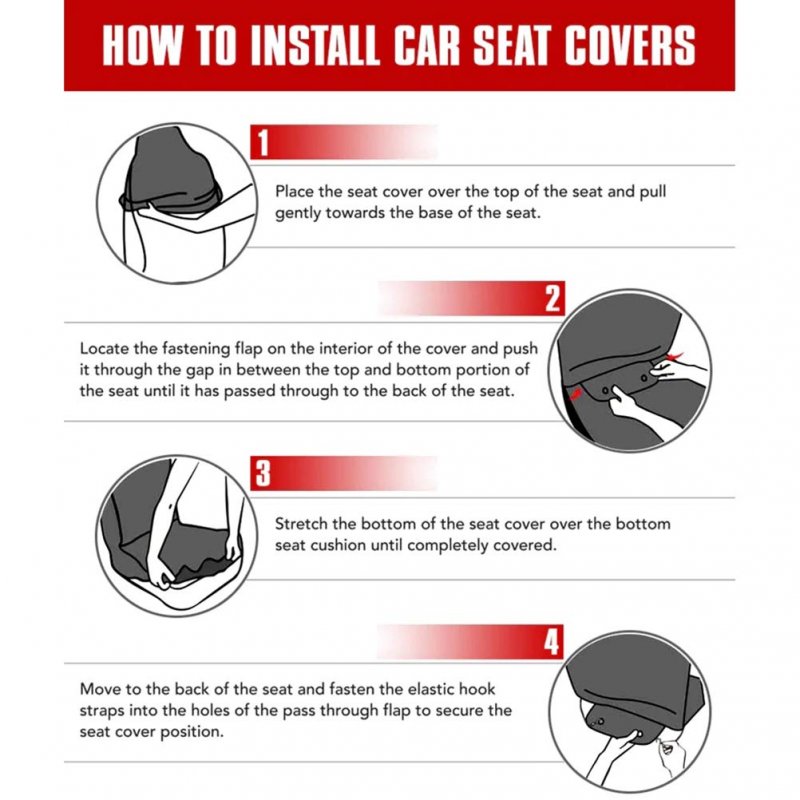 HOW TO INSTALL CAR SEAT COVERS

1

Place the seat cover over the top of the seat and pull gently towards the base of the seat.

2

Locate the fastening flap on the interior of the cover and push it through the gap in between the top and bottom portion of the seat until it has passed through to the back of the seat.

3

Stretch the bottom of the seat cover over the bottom seat cushion until completely covered.

4

Move to the back of the seat and fasten the elastic hook straps into the holes of the pass through flap to secure the seat cover position.