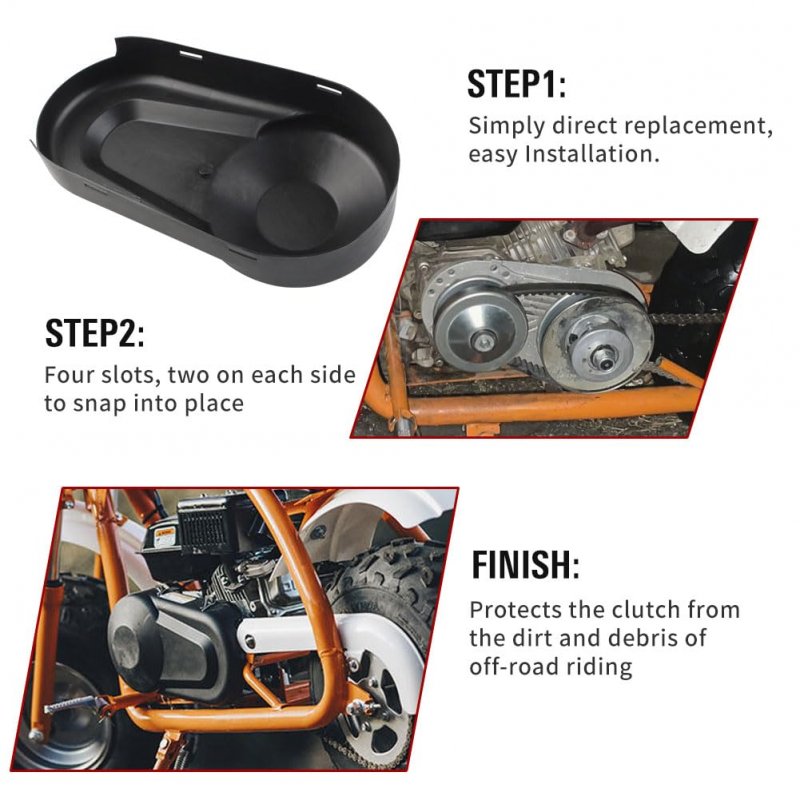 STEP1:
Simply direct replacement, easy Installation.

STEP2:
Four slots, two on each side to snap into place

FINISH:
Protects the clutch from the dirt and debris of off-road riding