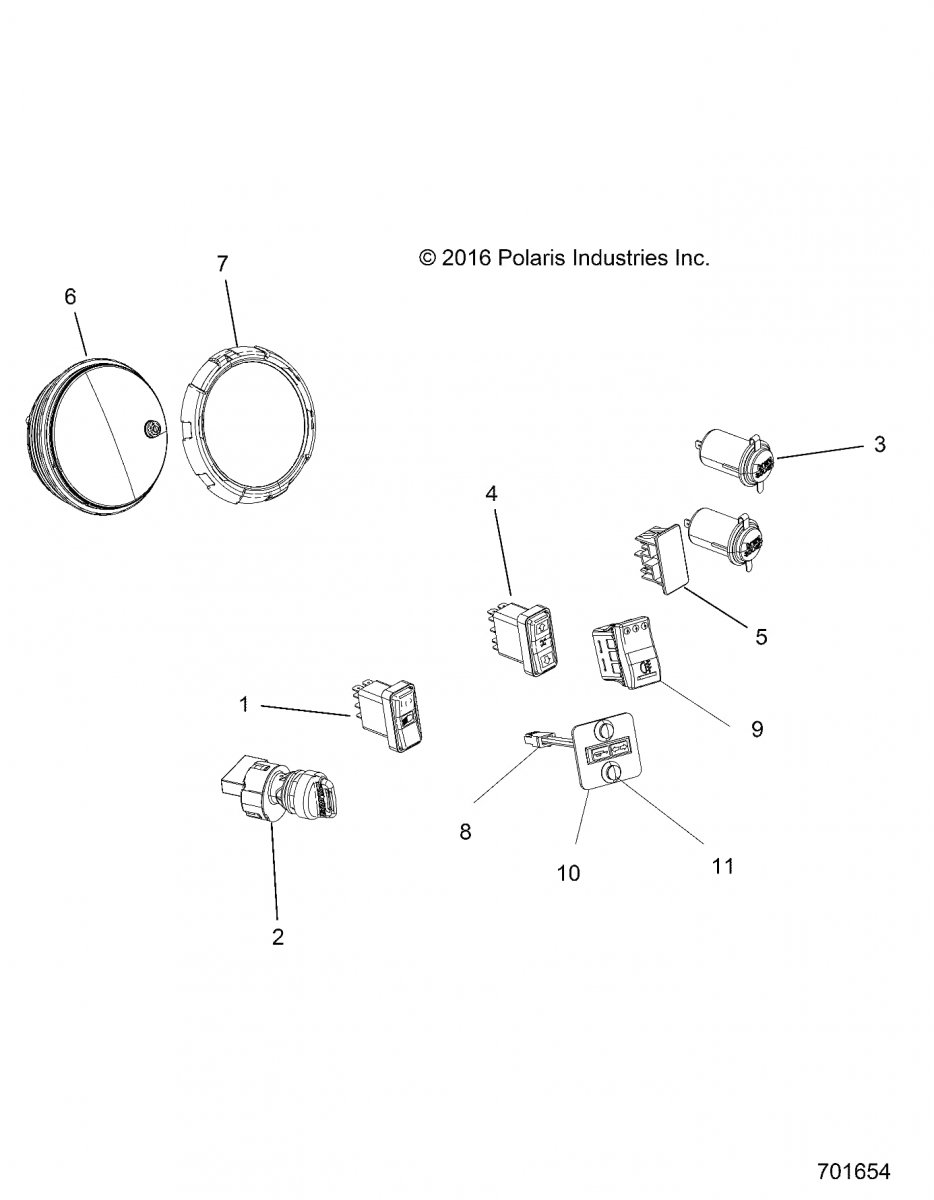 © 2016 Polaris Industries Inc.

7
6
3
4
5
1
9
8
10
11
2

701654