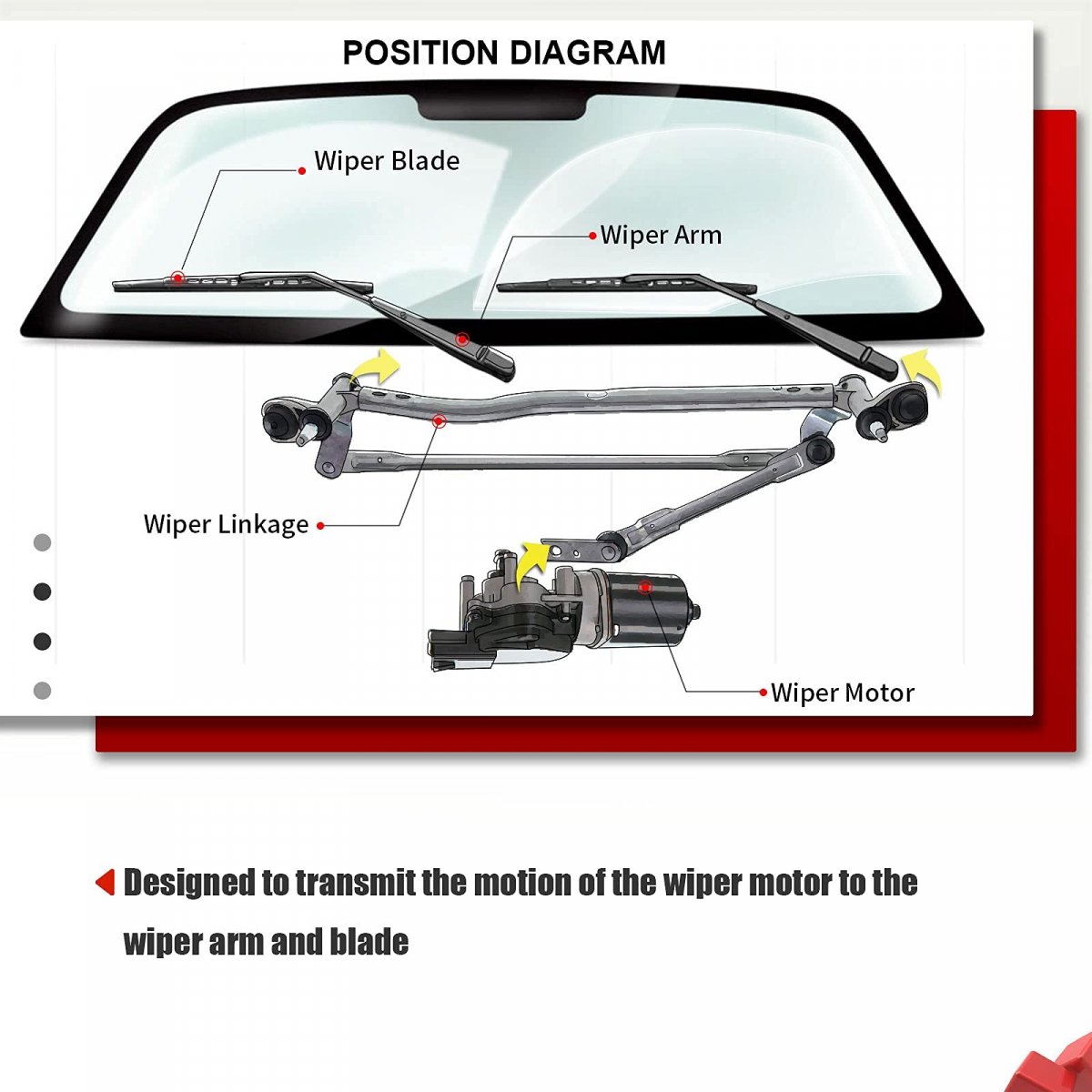 POSITION DIAGRAM

Wiper Blade

Wiper Arm

Wiper Linkage

Wiper Motor

Designed to transmit the motion of the wiper motor to the wiper arm and blade