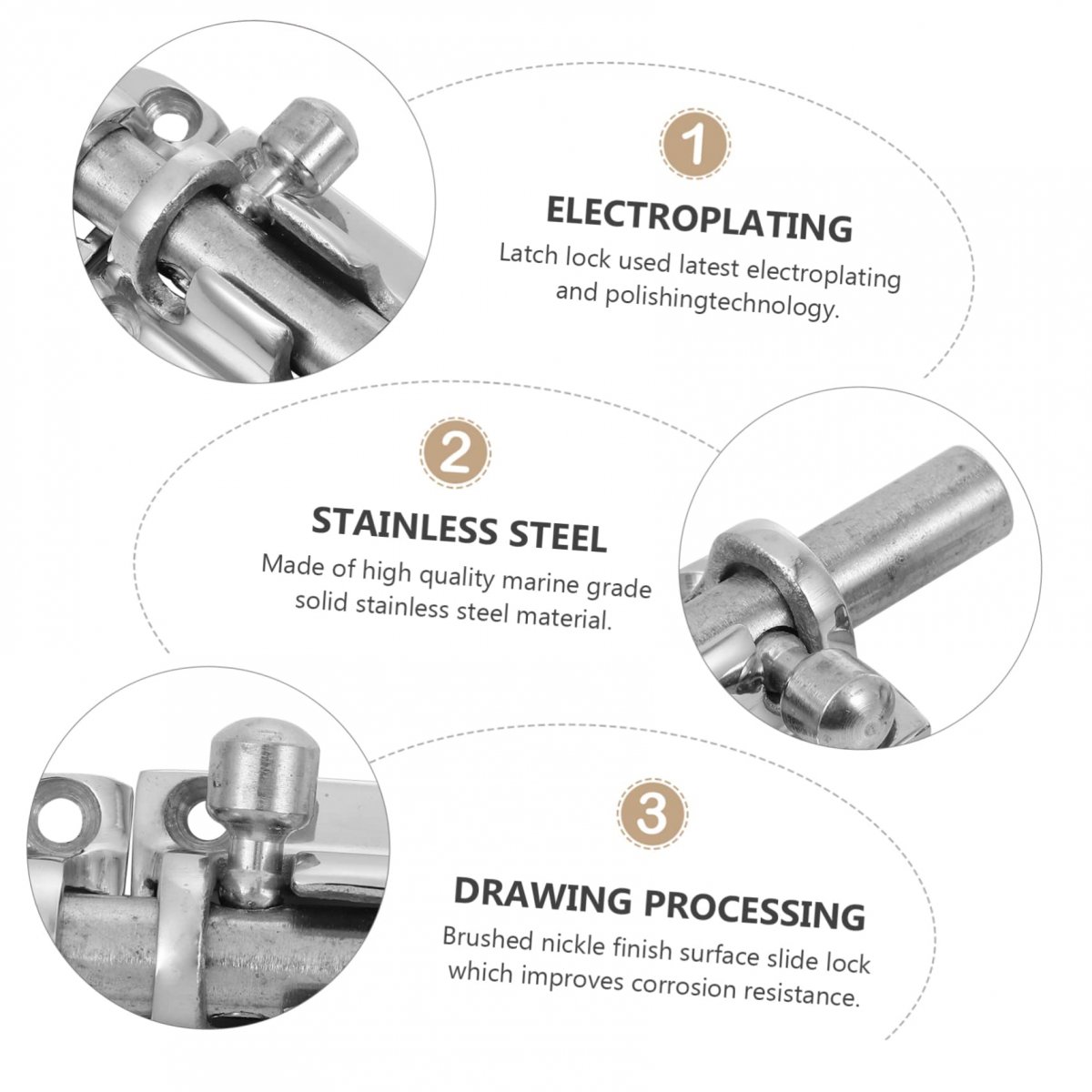 1

ELECTROPLATING

Latch lock used latest electroplating and polishingtechnology.

2

STAINLESS STEEL

Made of high quality marine grade solid stainless steel material.

3

DRAWING PROCESSING

Brushed nickle finish surface slide lock which improves corrosion resistance.